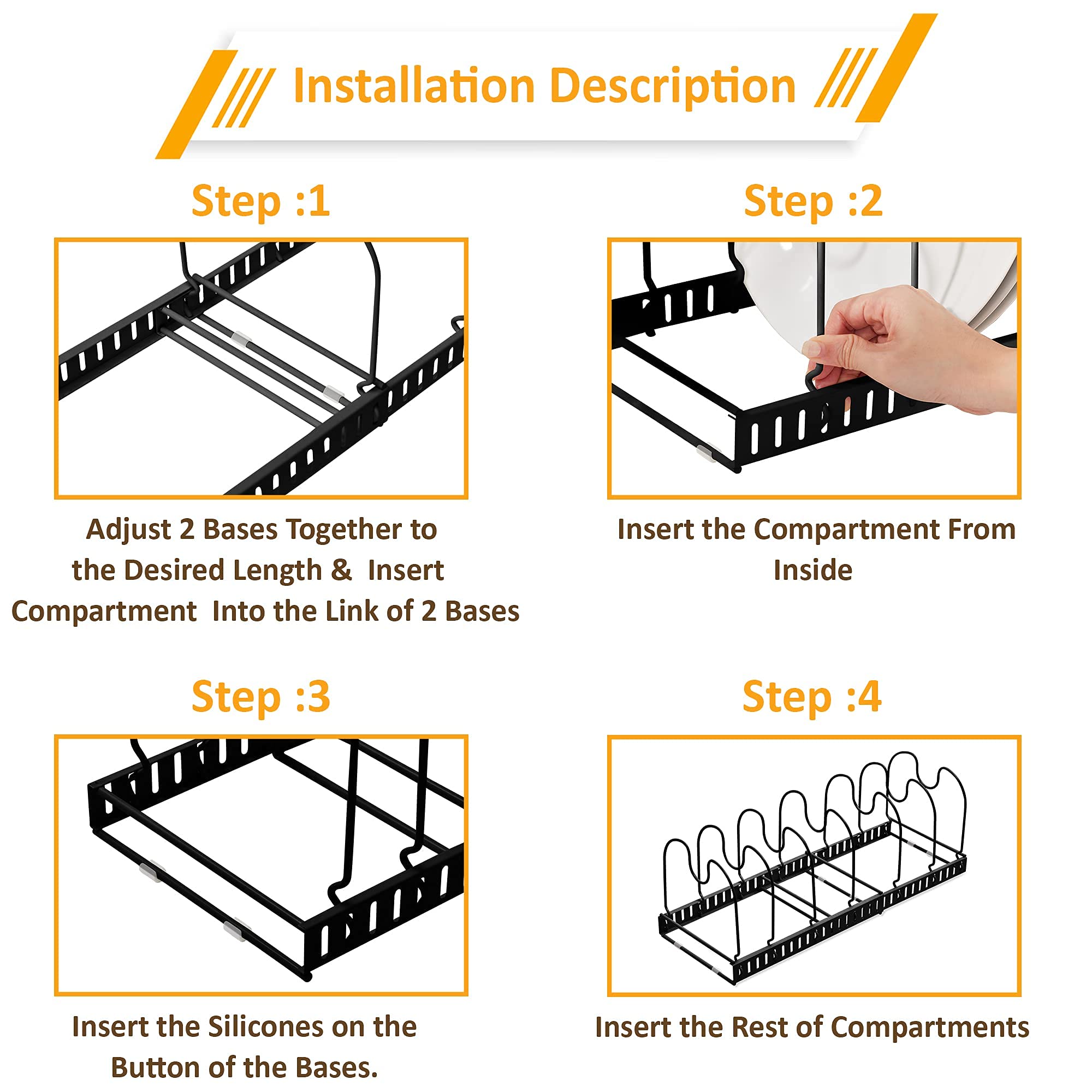 Installation Description

Step :1

Adjust 2 Bases Together to the Desired Length & Insert Compartment Into the Link of 2 Bases

Step :2

Insert the Compartment From Inside

Step :3

Insert the Silicones on the Button of the Bases.

Step :4

Insert the Rest of Compartments