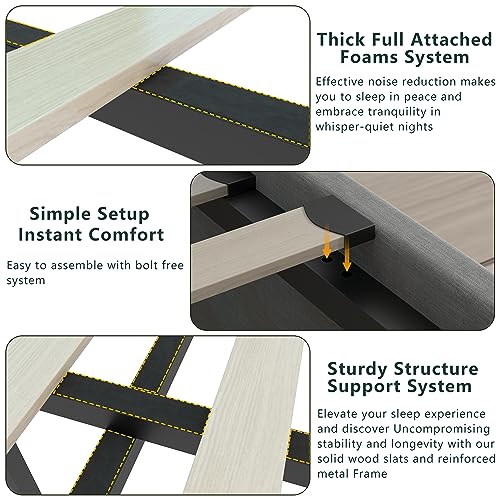 Thick Full Attached Foams System

Effective noise reduction makes you to sleep in peace and embrace tranquility in whisper-quiet nights

Simple Setup Instant Comfort

Easy to assemble with bolt free system

Sturdy Structure Support System

Elevate your sleep experience and discover Uncompromising stability and longevity with our solid wood slats and reinforced metal Frame