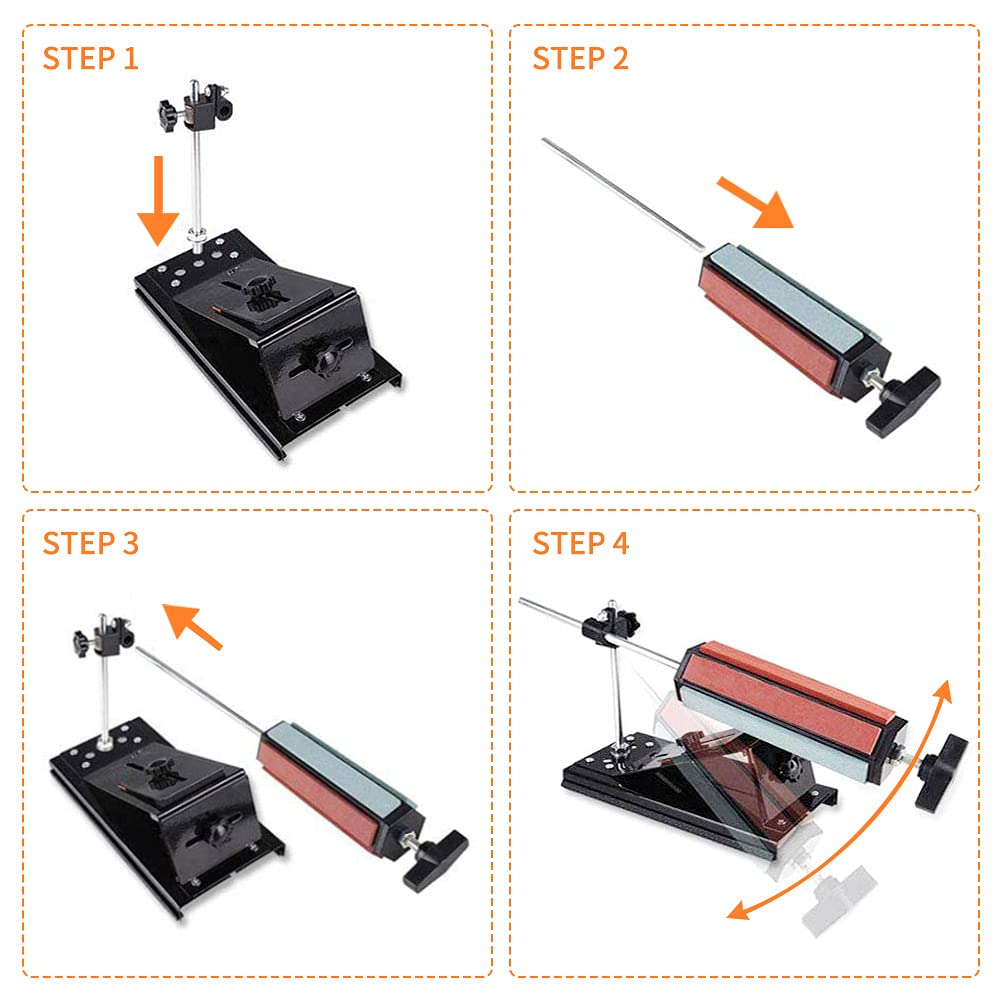 STEP 1

STEP 2

STEP 3

STEP 4