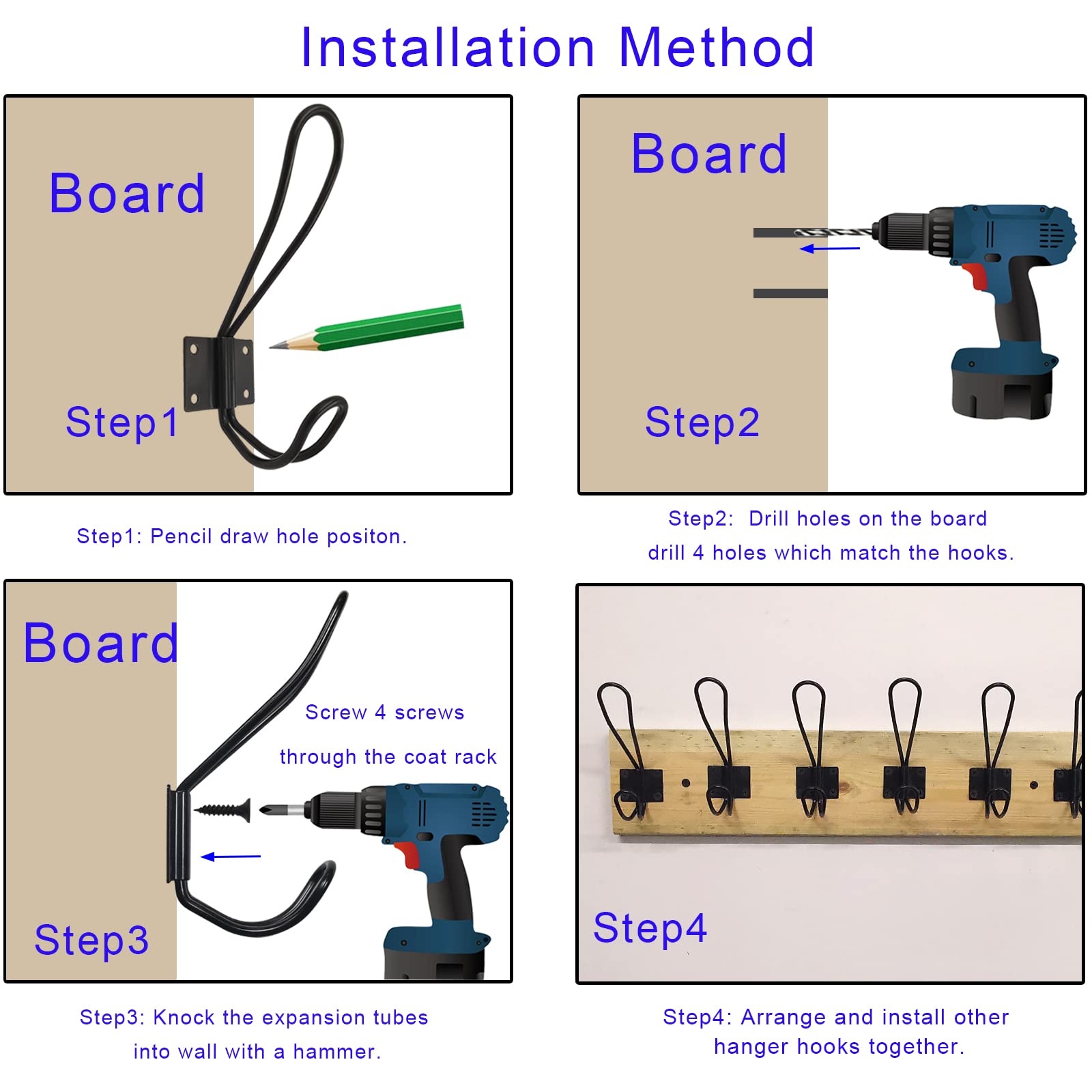 Installation Method

Board

Step1

Step1: Pencil draw hole positon.

Board

Step2

Step2: Drill holes on the board
drill 4 holes which match the hooks.

Board

Screw 4 screws
through the coat rack

Step3

Step3: Knock the expansion tubes
into wall with a hammer.

Step4

Step4: Arrange and install other
hanger hooks together.