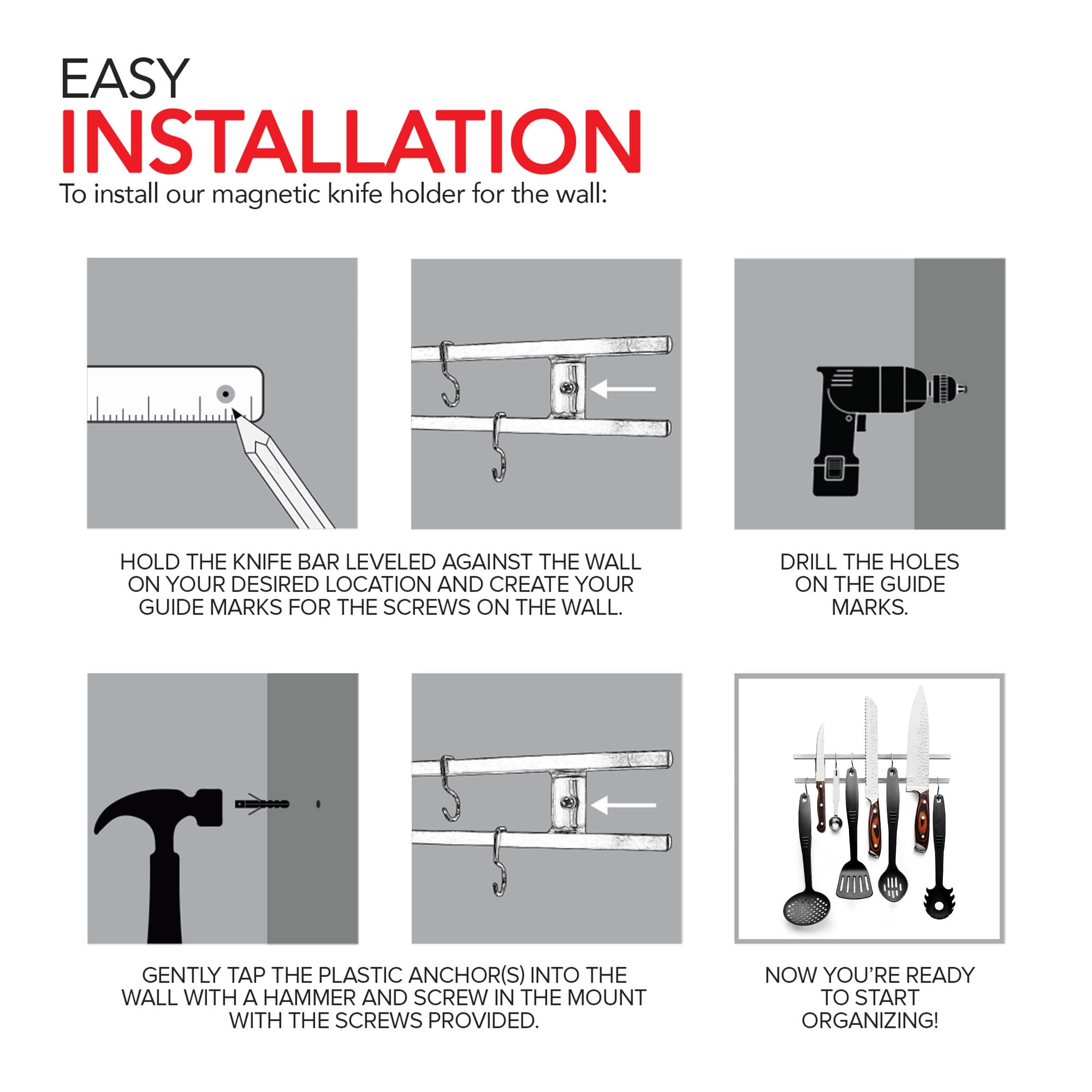 EASY
INSTALLATION
To install our magnetic knife holder for the wall:

HOLD THE KNIFE BAR LEVELED AGAINST THE WALL ON YOUR DESIRED LOCATION AND CREATE YOUR GUIDE MARKS FOR THE SCREWS ON THE WALL.

DRILL THE HOLES ON THE GUIDE MARKS.

GENTLY TAP THE PLASTIC ANCHOR(S) INTO THE WALL WITH A HAMMER AND SCREW IN THE MOUNT WITH THE SCREWS PROVIDED.

NOW YOU'RE READY TO START ORGANIZING!