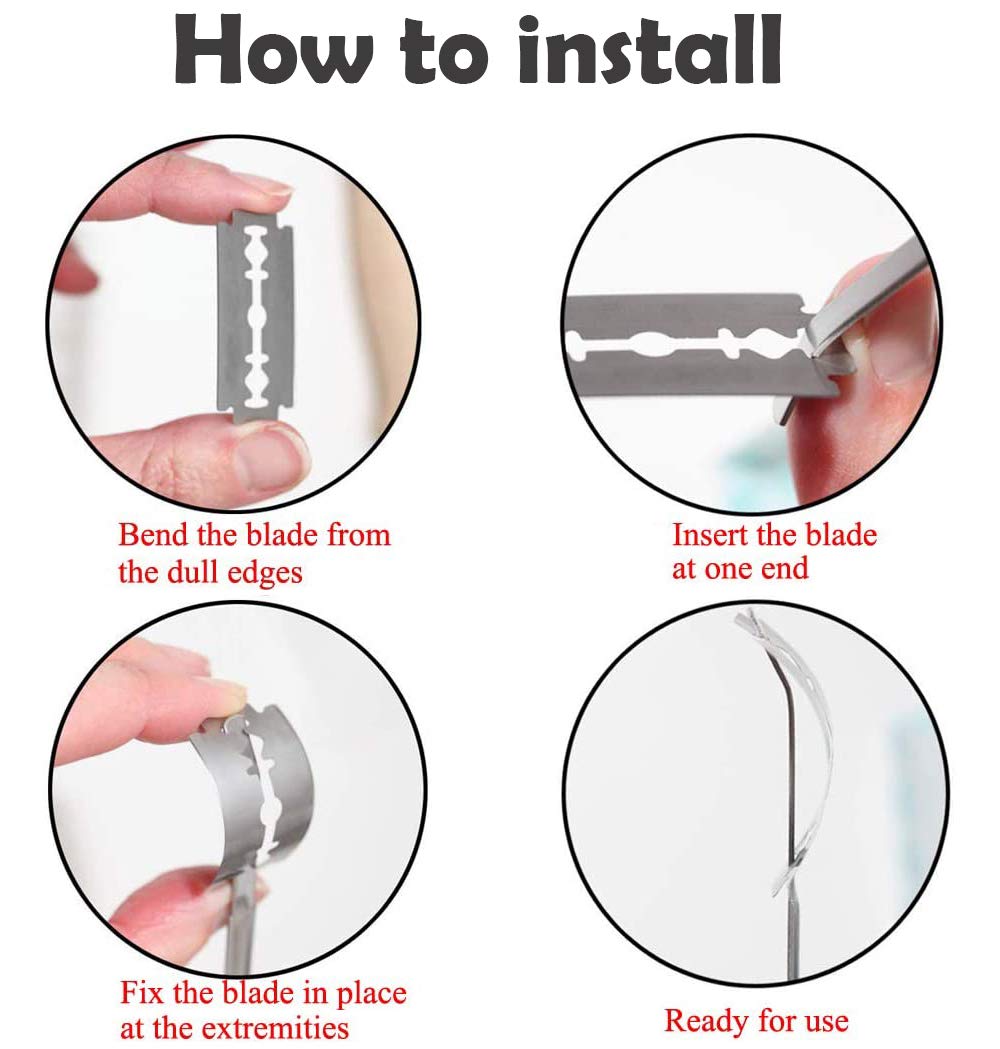 How to install

Bend the blade from the dull edges

Insert the blade at one end

Fix the blade in place at the extremities

Ready for use