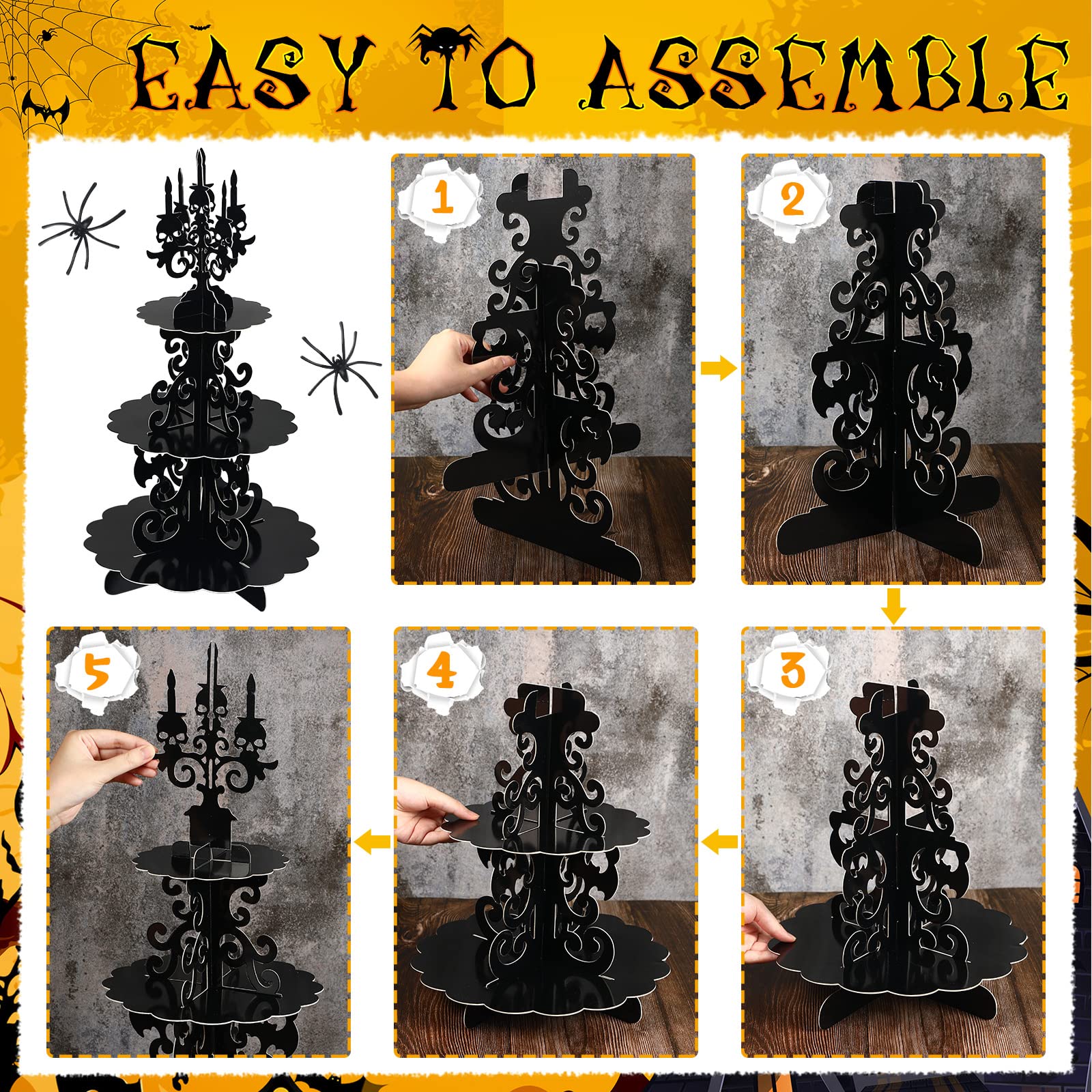 EASY TO ASSEMBLE

1

2

3

4

5