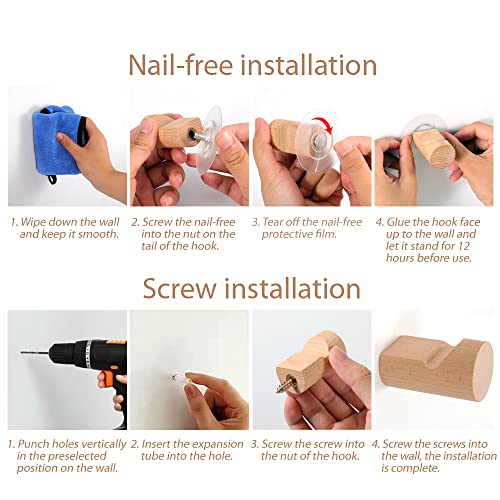 Nail-free installation

1. Wipe down the wall and keep it smooth.

2. Screw the nail-free into the nut on the tail of the hook.

3. Tear off the nail-free protective film.

4. Glue the hook face up to the wall and let it stand for 12 hours before use.

Screw installation

1. Punch holes vertically in the preselected position on the wall.

2. Insert the expansion tube into the hole.

3. Screw the screw into the nut of the hook.

4. Screw the screws into the wall, the installation is complete.