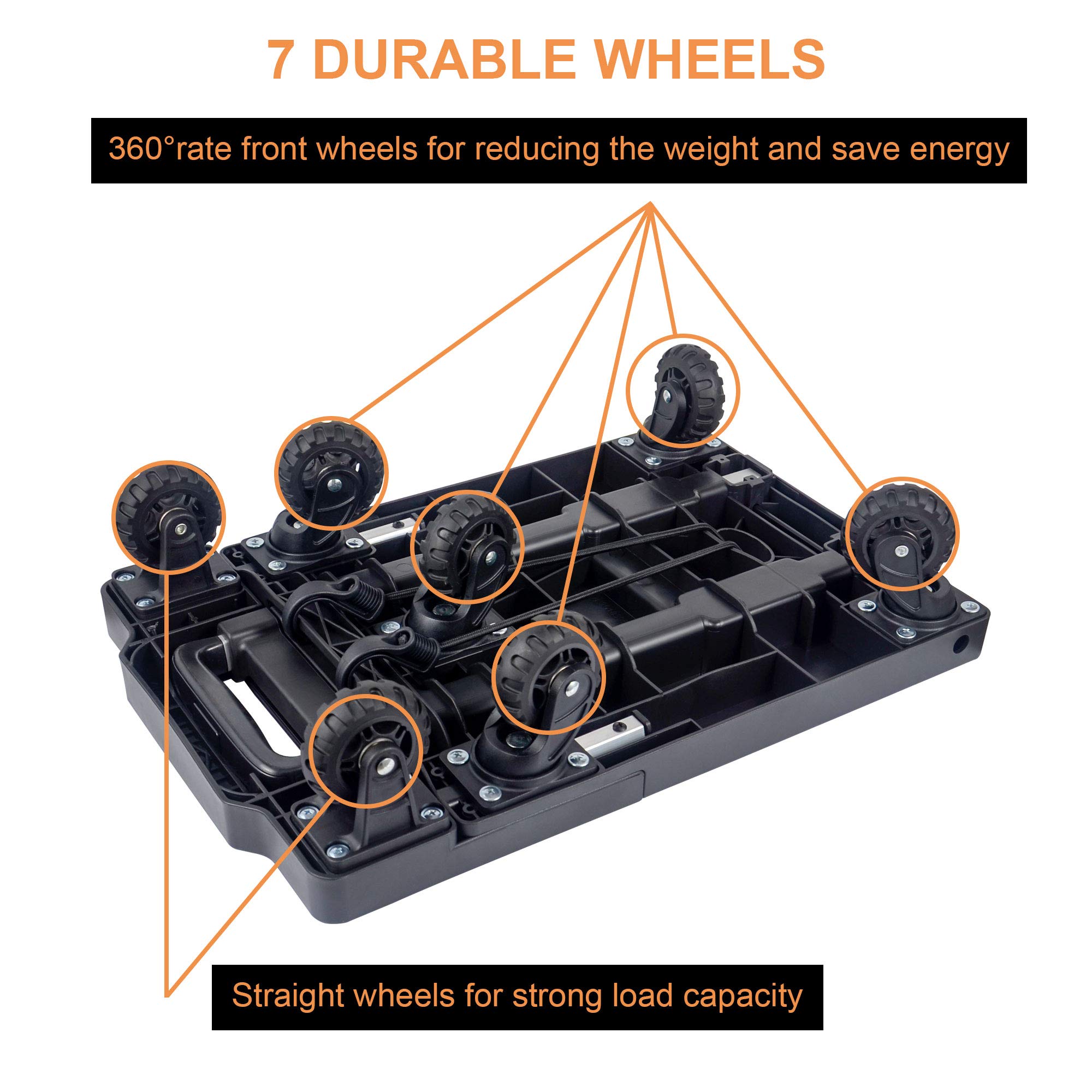 7 DURABLE WHEELS

360°rate front wheels for reducing the weight and save energy

Straight wheels for strong load capacity