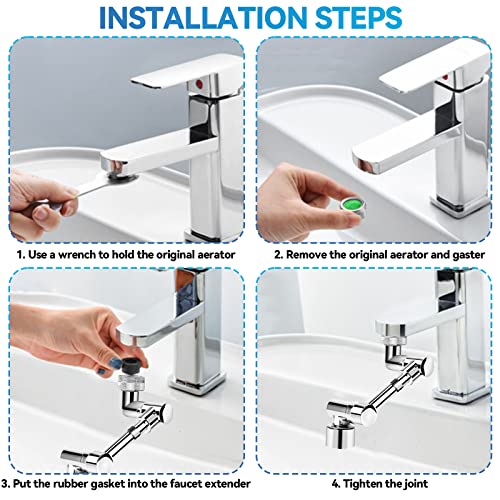 INSTALLATION STEPS

1. Use a wrench to hold the original aerator

2. Remove the original aerator and gaster

3. Put the rubber gasket into the faucet extender

4. Tighten the joint