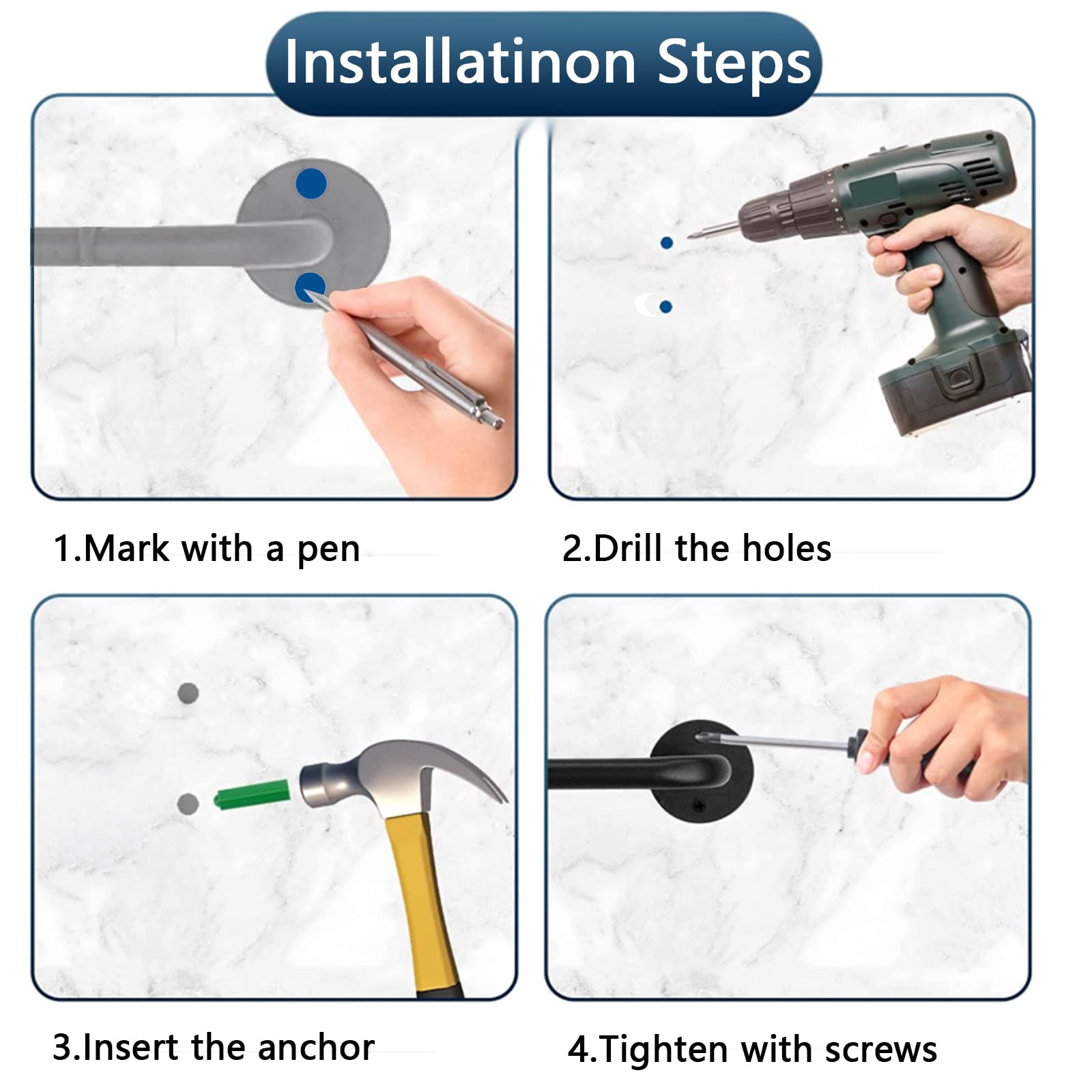 Installatinon Steps

1.Mark with a pen

2.Drill the holes

3.Insert the anchor

4.Tighten with screws