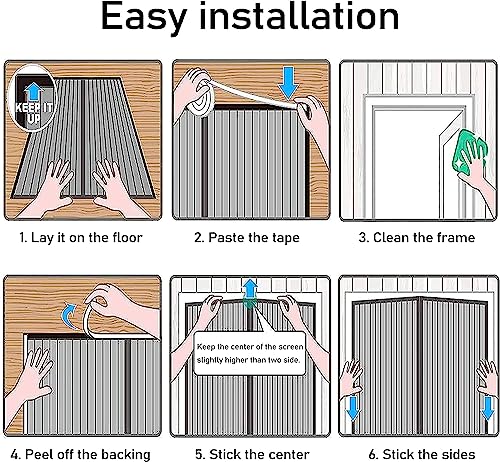 Easy installation

KEEP IT UP

1. Lay it on the floor

2. Paste the tape

3. Clean the frame

Keep the center of the screen slightly higher than two side.

4. Peel off the backing

5. Stick the center

6. Stick the sides