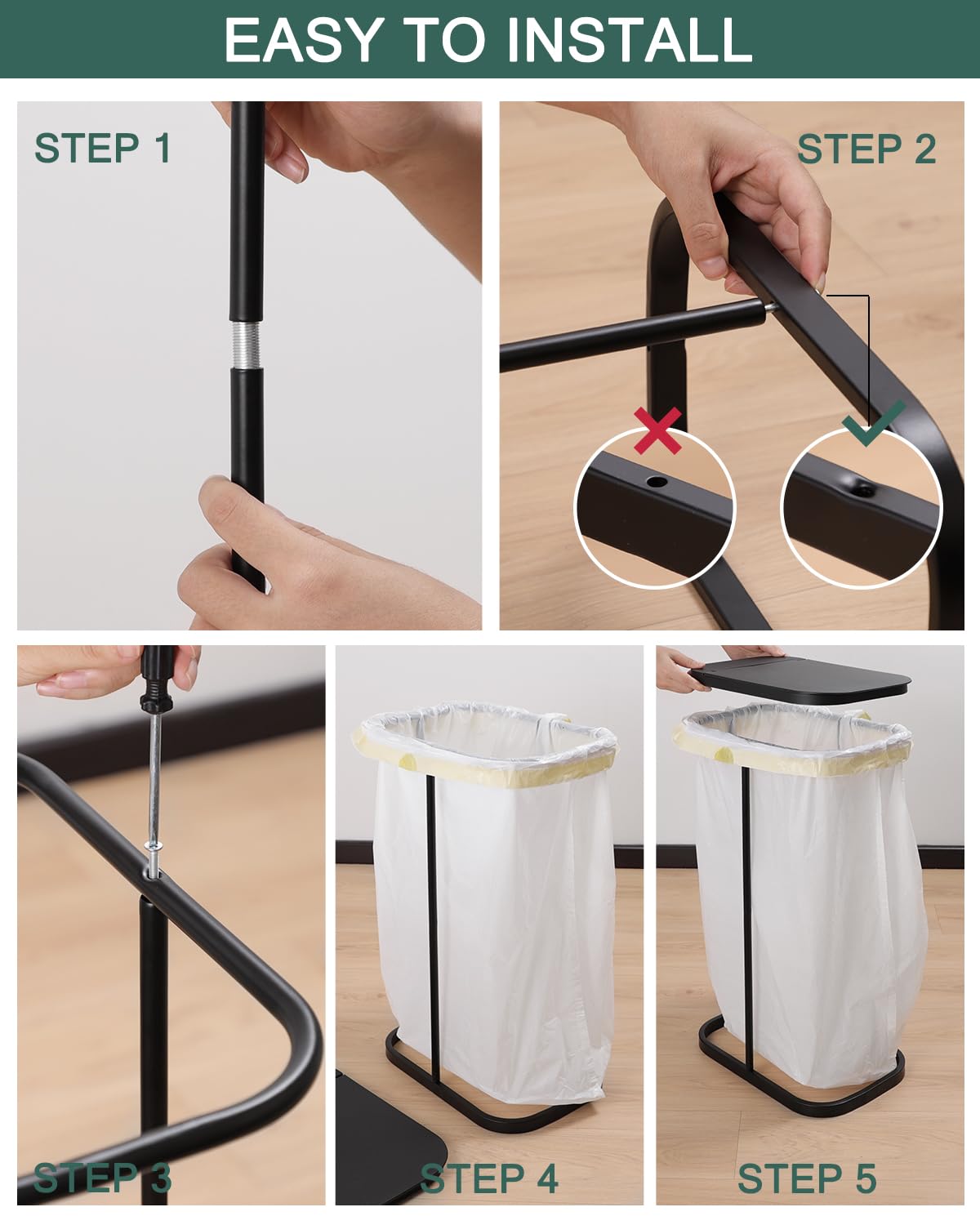 EASY TO INSTALL

STEP 1

STEP 2

STEP 3

STEP 4

STEP 5