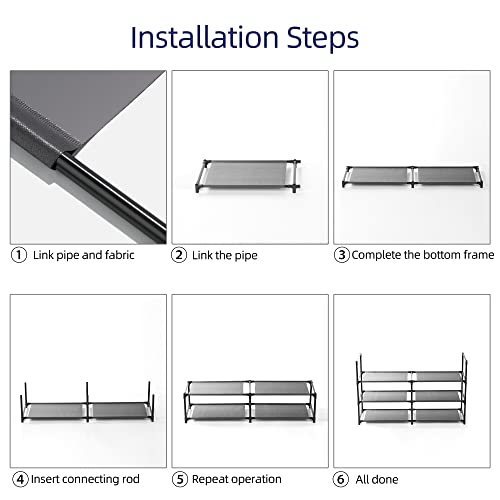 Installation Steps

① Link pipe and fabric

② Link the pipe

③ Complete the bottom frame

④ Insert connecting rod

⑤ Repeat operation

⑥ All done