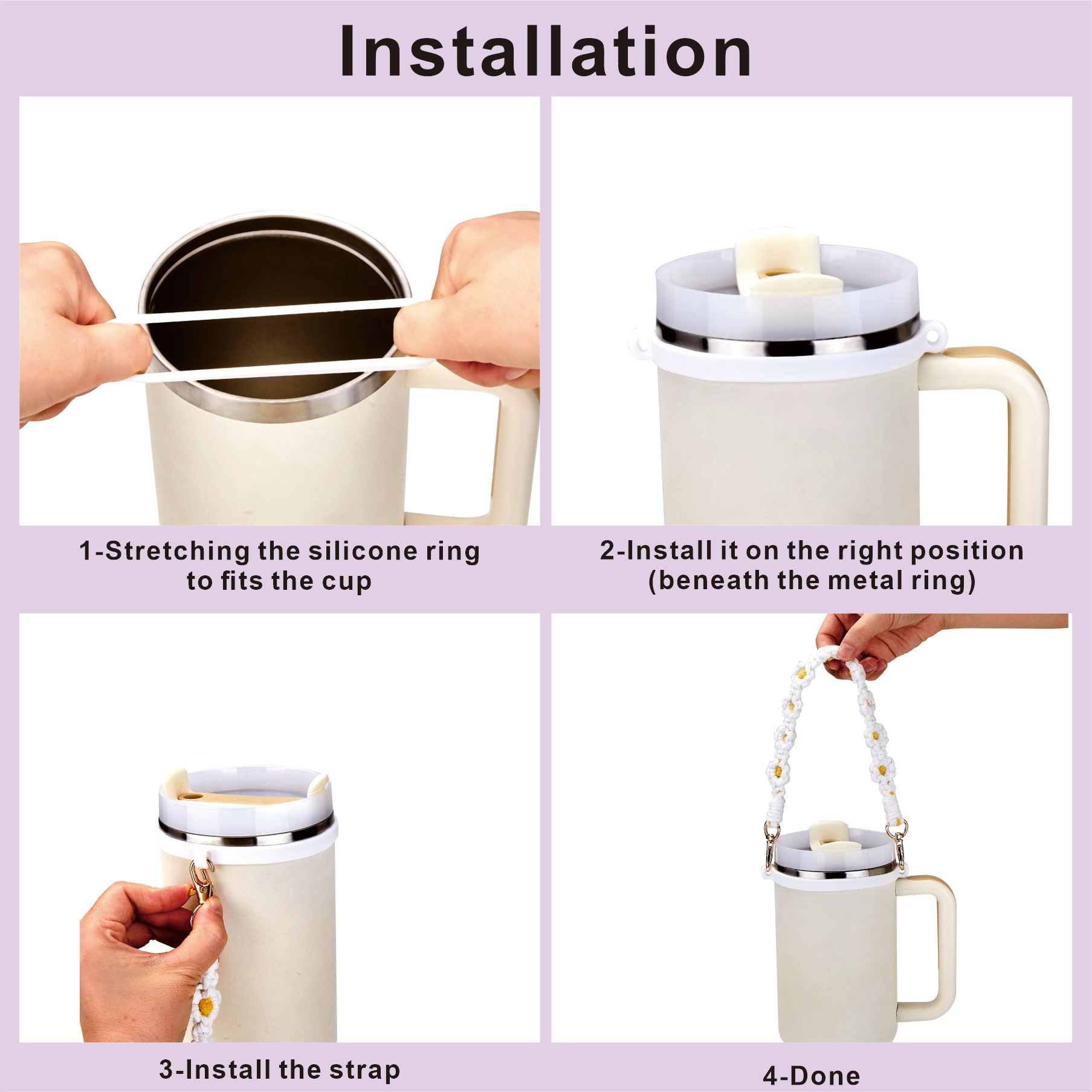 Installation

1-Stretching the silicone ring to fits the cup

2-Install it on the right position (beneath the metal ring)

3-Install the strap

4-Done