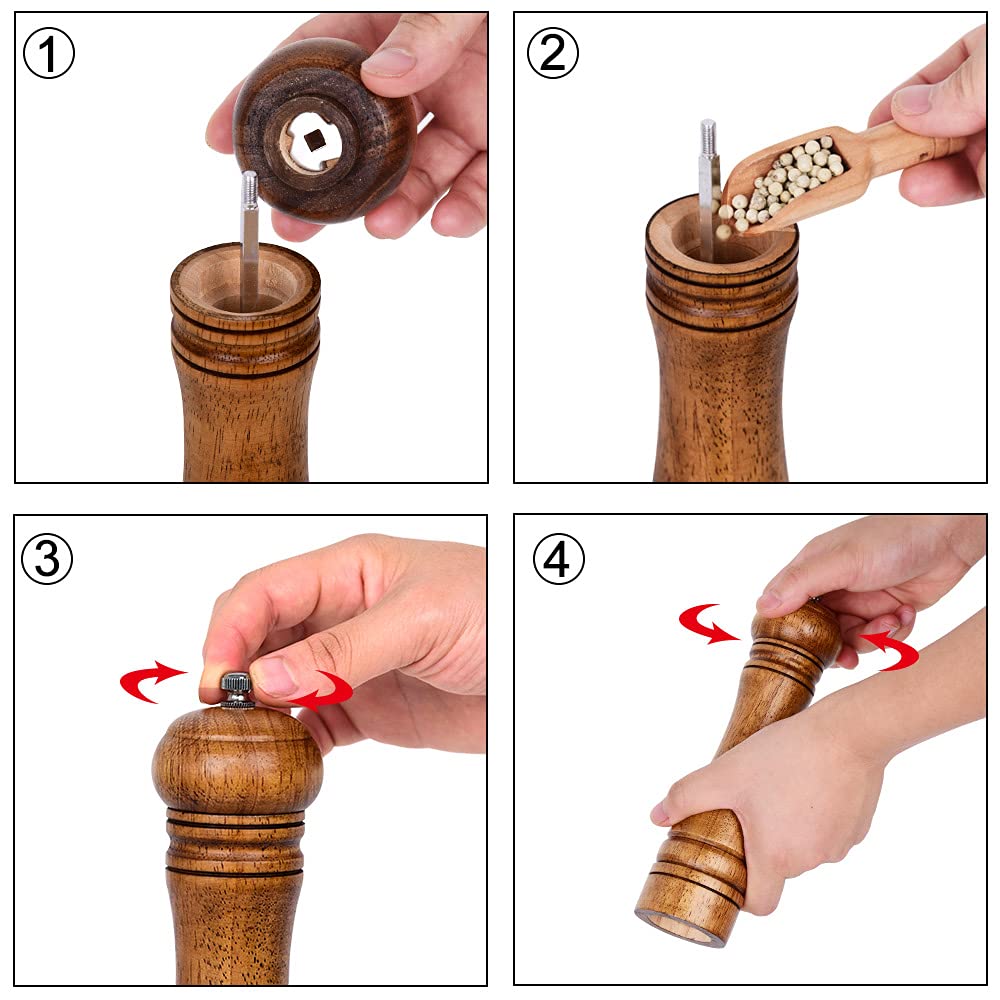 ①
②
③
④