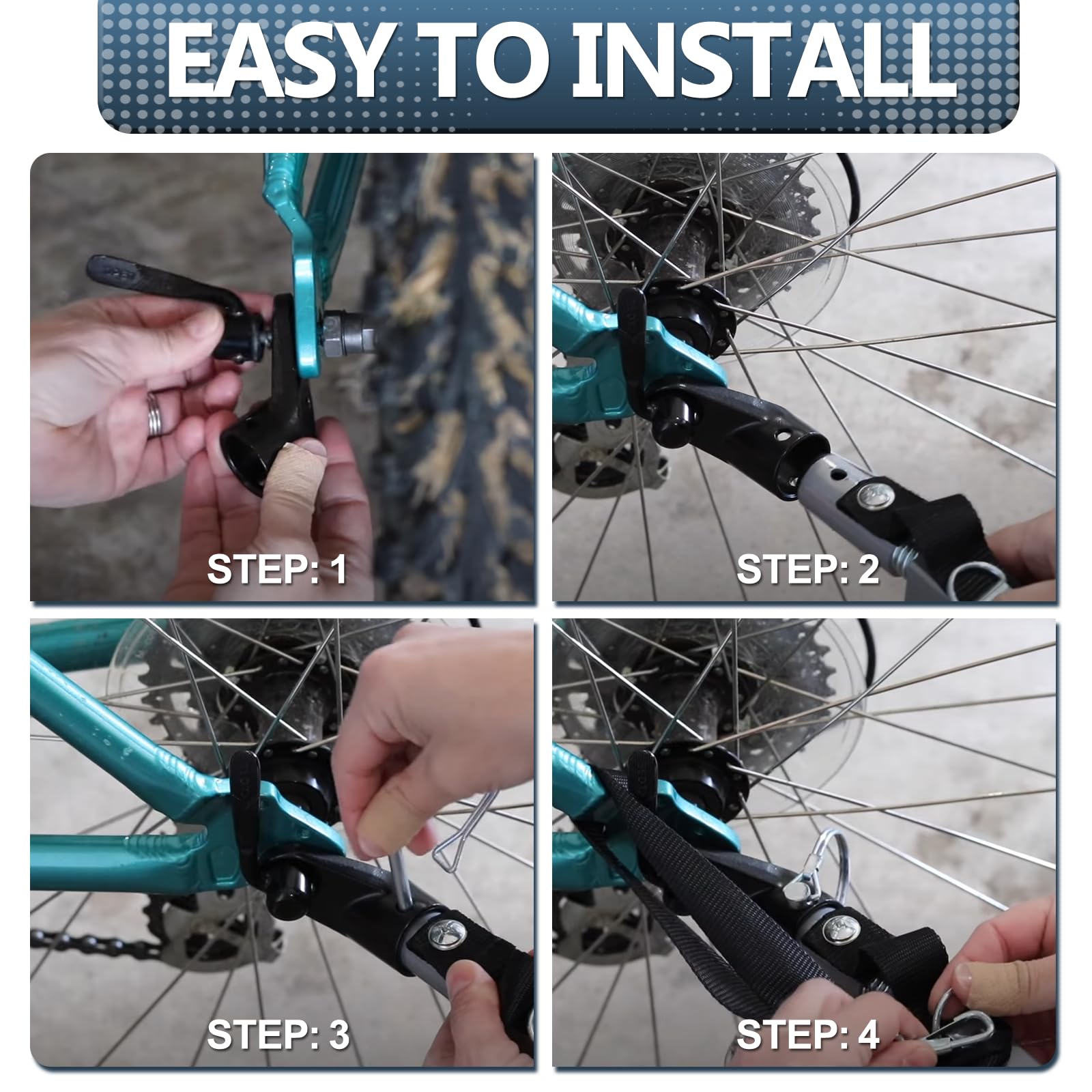 EASY TO INSTALL

STEP: 1

STEP: 2

STEP: 3

STEP: 4