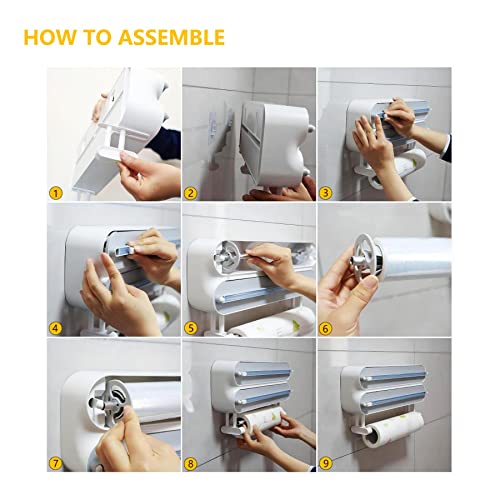 HOW TO ASSEMBLE

1

2

3

4

5

6

7

8

9