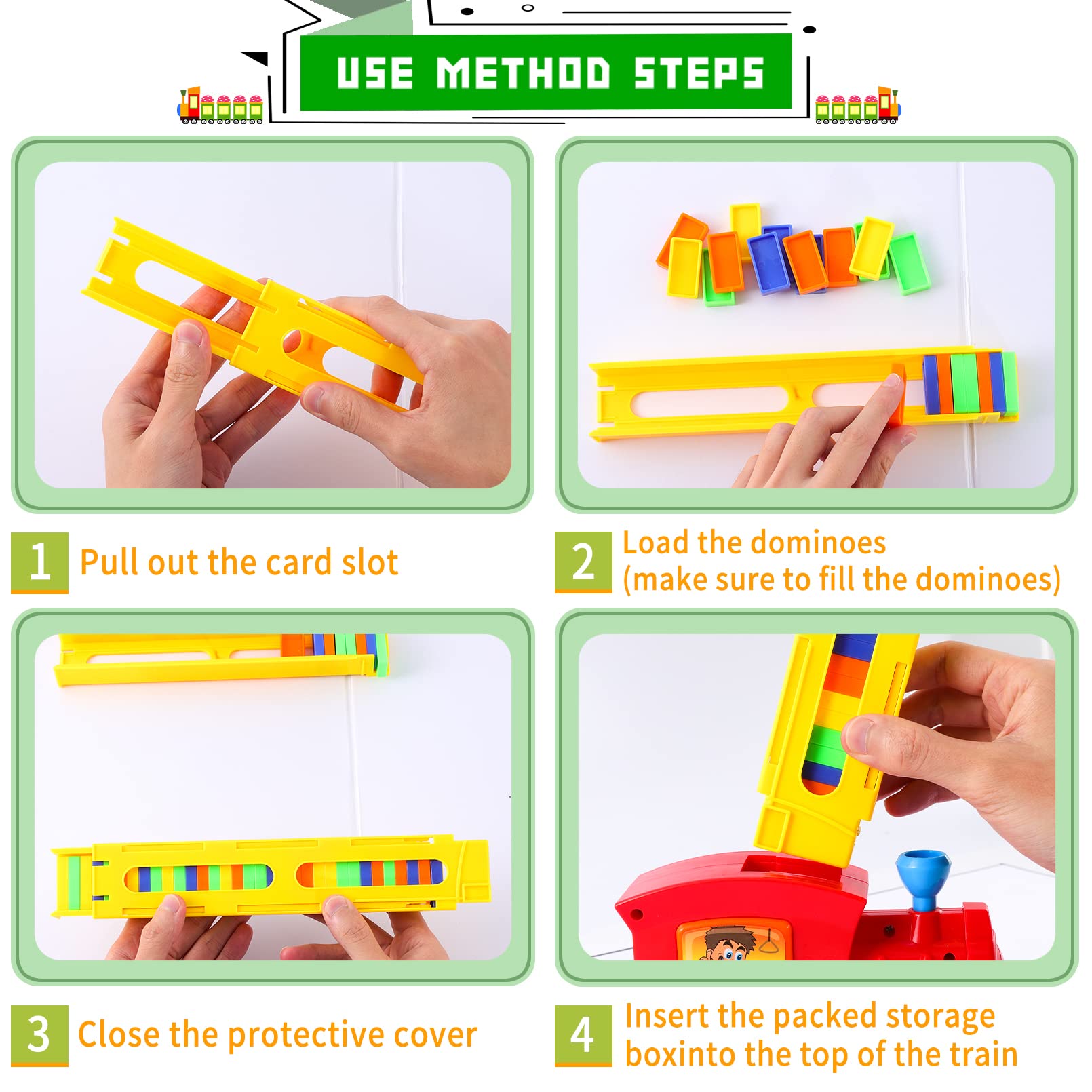 USE METHOD STEPS

1 Pull out the card slot

2 Load the dominoes (make sure to fill the dominoes)

3 Close the protective cover

4 Insert the packed storage boxinto the top of the train