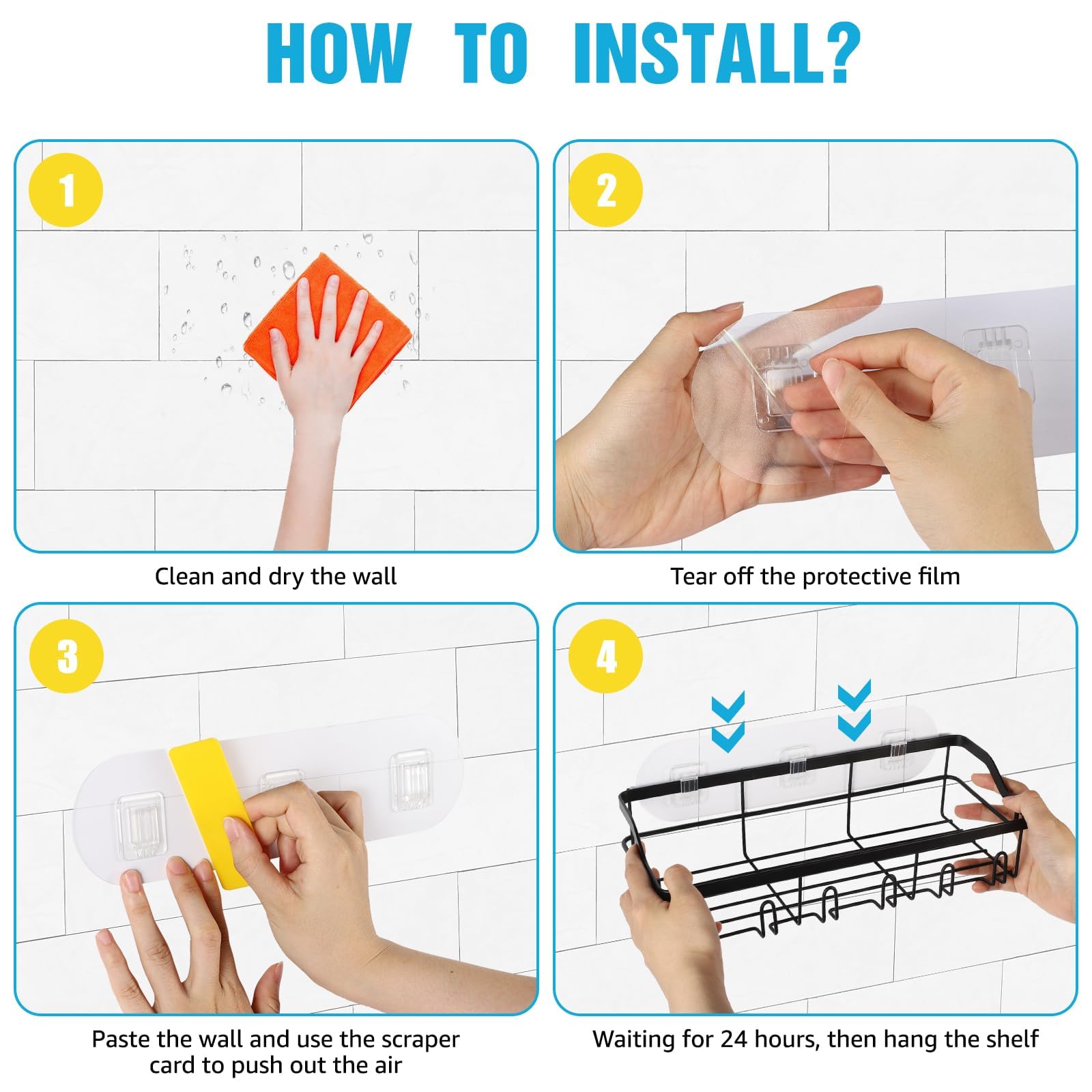 HOW TO INSTALL?

1

Clean and dry the wall

2

Tear off the protective film

3

Paste the wall and use the scraper card to push out the air

4

Waiting for 24 hours, then hang the shelf