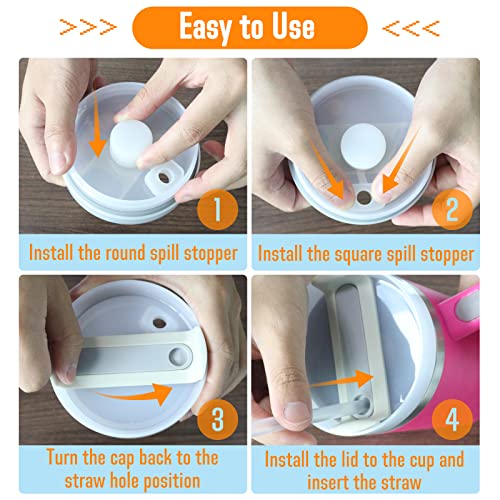 >>> Easy to Use <<<

1
Install the round spill stopper

2
Install the square spill stopper

3
Turn the cap back to the straw hole position

4
Install the lid to the cup and insert the straw