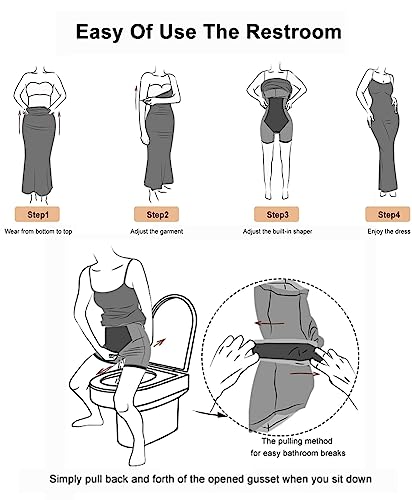 Easy Of Use The Restroom

Step1
Wear from bottom to top

Step2
Adjust the garment

Step3
Adjust the built-in shaper

Step4
Enjoy the dress

The pulling method for easy bathroom breaks

Simply pull back and forth of the opened gusset when you sit down