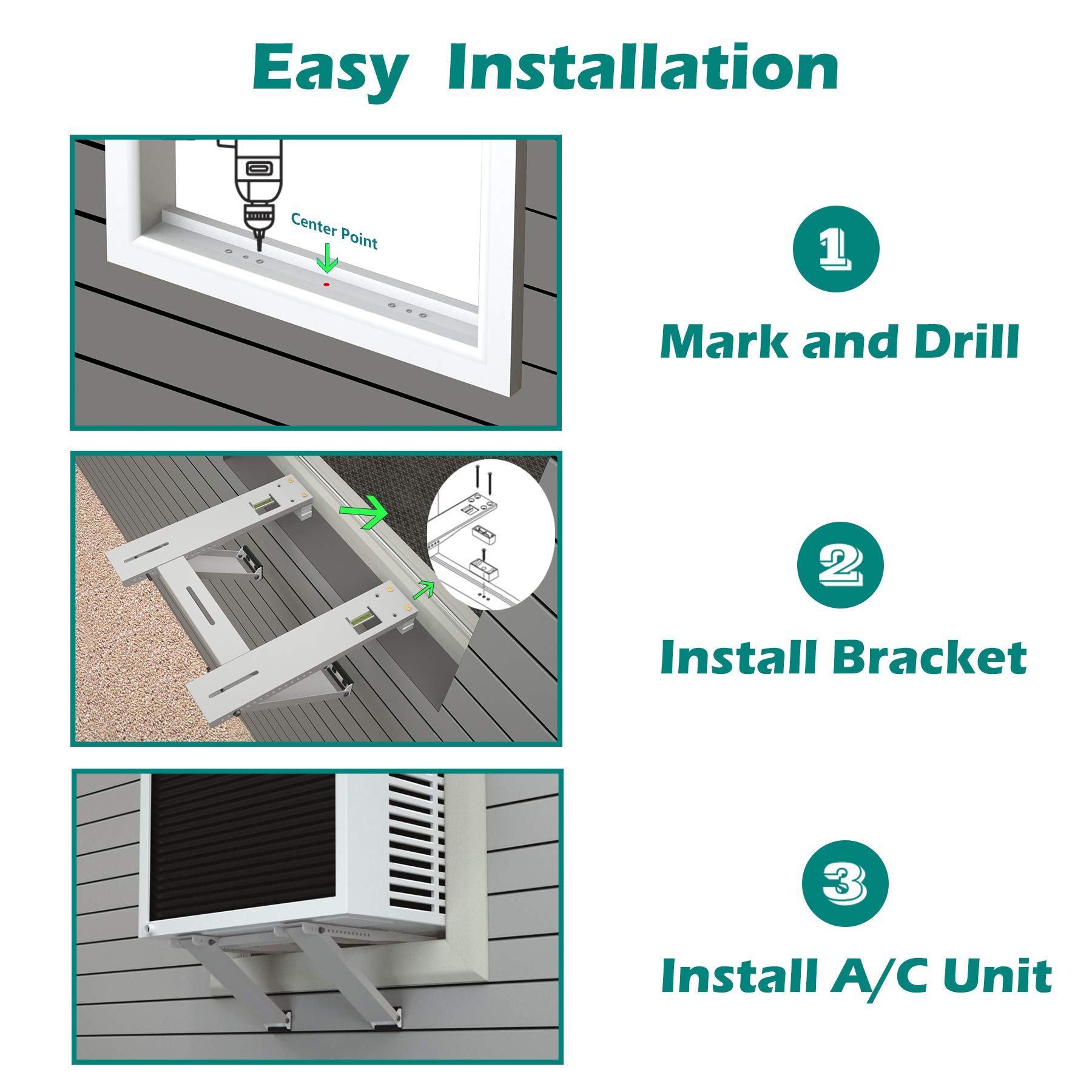 Easy Installation

Center Point

1

Mark and Drill

2

Install Bracket

3

Install A/C Unit