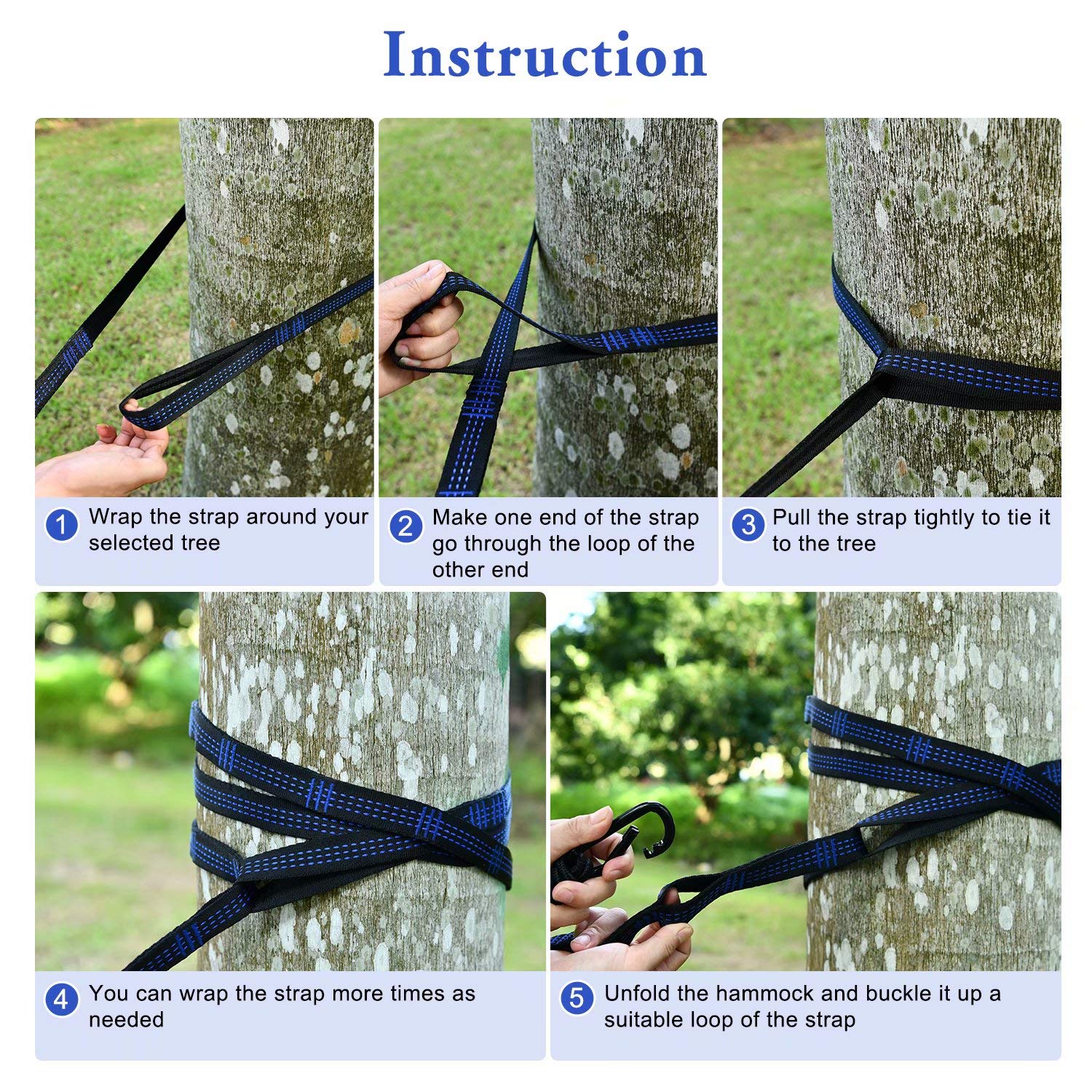 Instruction

1 Wrap the strap around your selected tree

2 Make one end of the strap go through the loop of the other end

3 Pull the strap tightly to tie it to the tree

4 You can wrap the strap more times as needed

5 Unfold the hammock and buckle it up a suitable loop of the strap