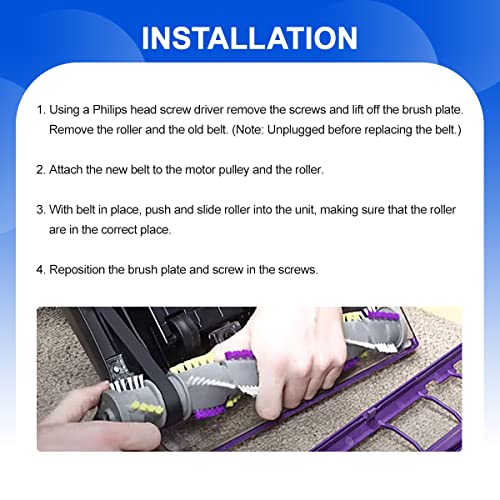 INSTALLATION

1. Using a Philips head screw driver remove the screws and lift off the brush plate. Remove the roller and the old belt. (Note: Unplugged before replacing the belt.)

2. Attach the new belt to the motor pulley and the roller.

3. With belt in place, push and slide roller into the unit, making sure that the roller are in the correct place.

4. Reposition the brush plate and screw in the screws.