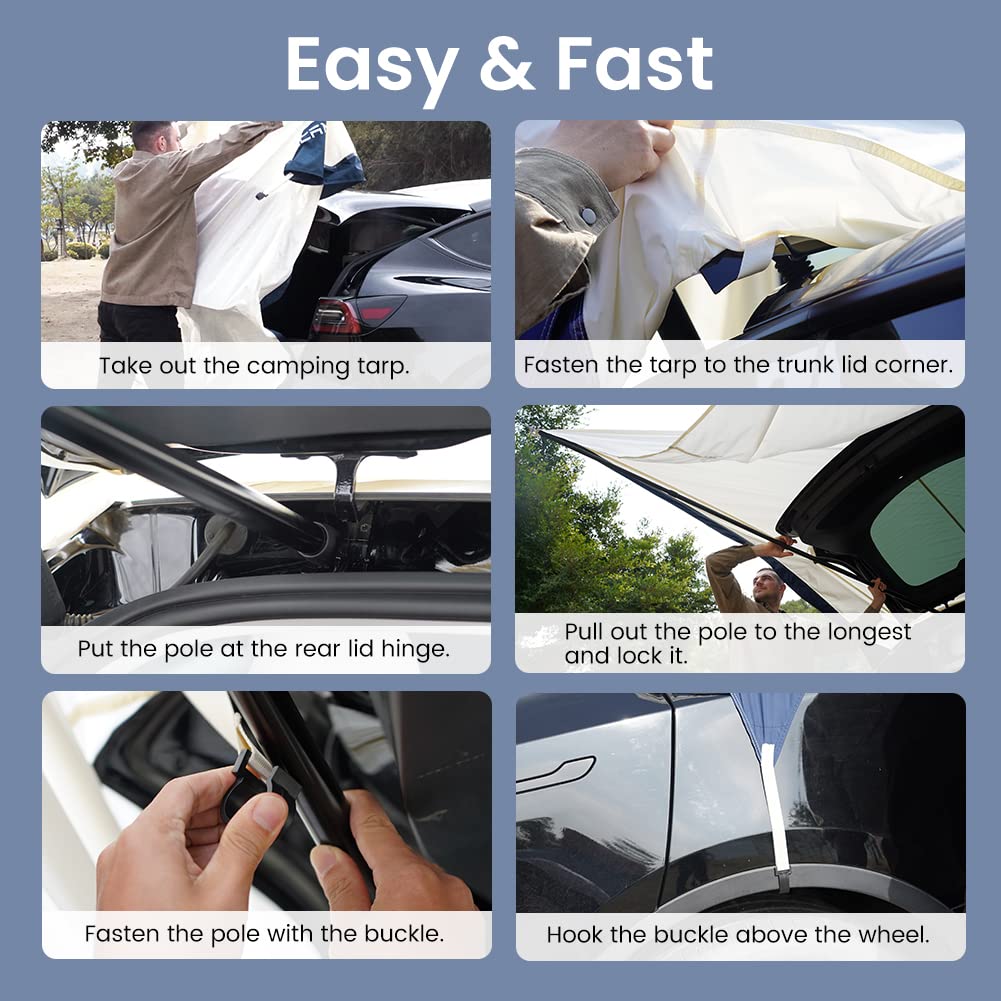 Easy & Fast

Take out the camping tarp.

Fasten the tarp to the trunk lid corner.

Put the pole at the rear lid hinge.

Pull out the pole to the longest and lock it.

Fasten the pole with the buckle.

Hook the buckle above the wheel.