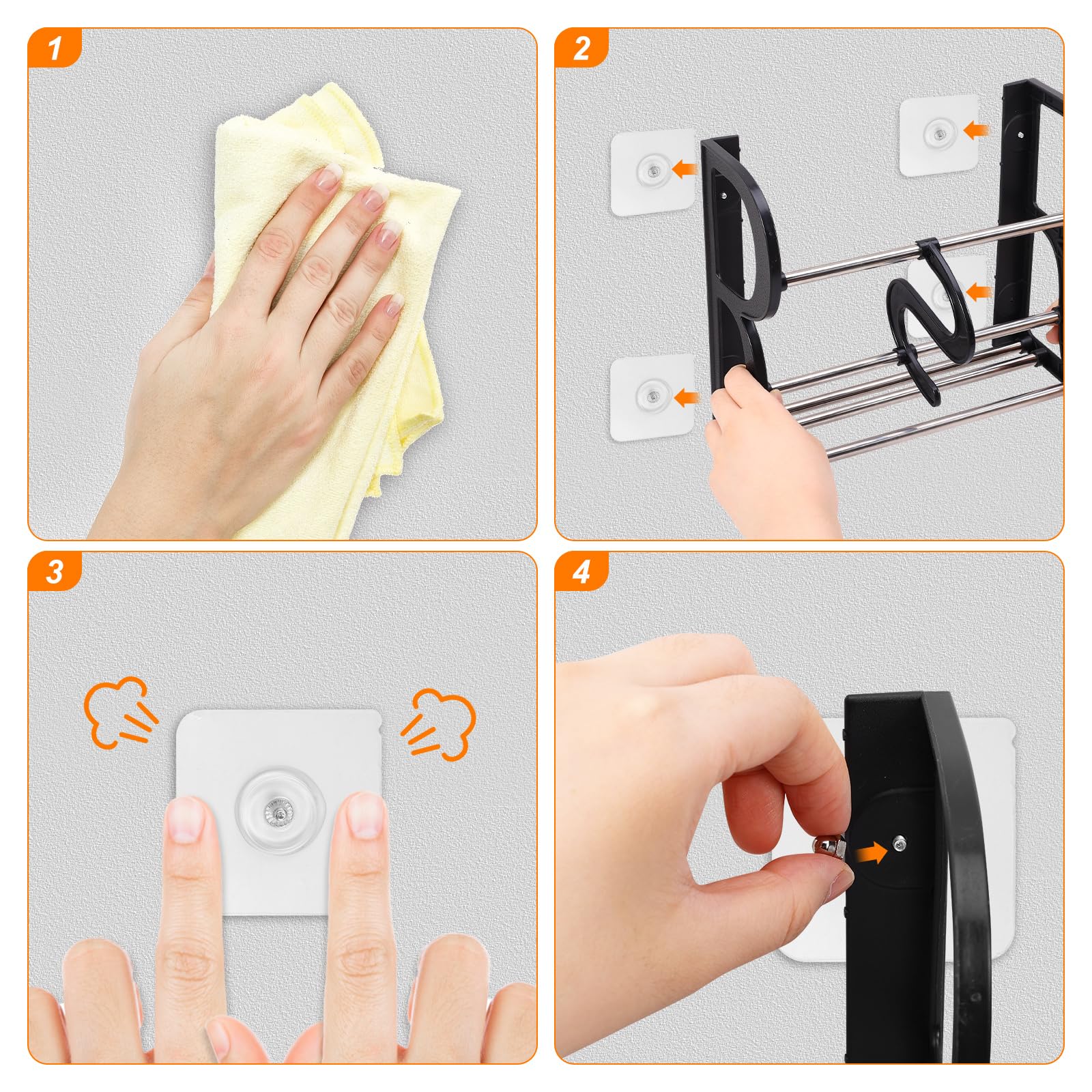 1

2

3

4