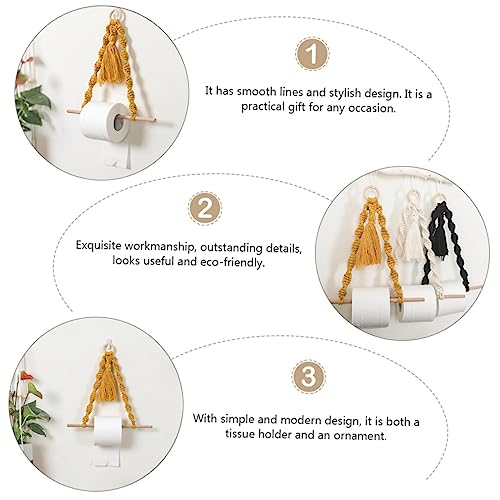 1

It has smooth lines and stylish design. It is a practical gift for any occasion.

2

Exquisite workmanship, outstanding details, looks useful and eco-friendly.

3

With simple and modern design, it is both a tissue holder and an ornament.