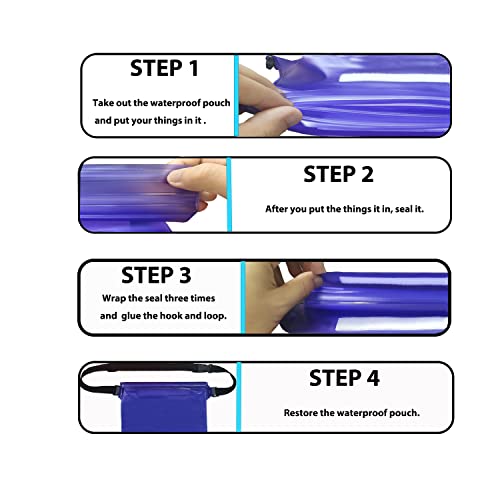 STEP 1

Take out the waterproof pouch and put your things in it .

STEP 2

After you put the things it in, seal it.

STEP 3

Wrap the seal three times and glue the hook and loop.

STEP 4

Restore the waterproof pouch.