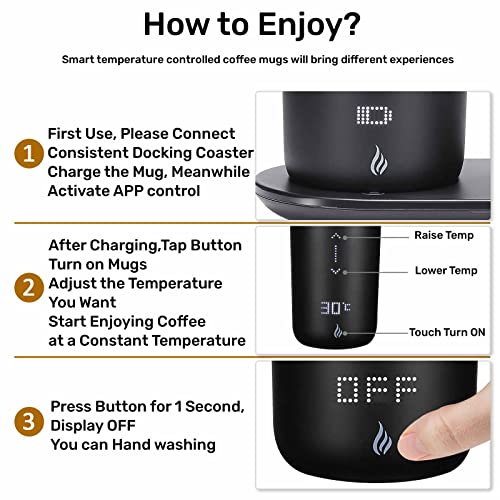 How to Enjoy?

Smart temperature controlled coffee mugs will bring different experiences

1 First Use, Please Connect Consistent Docking Coaster Charge the Mug, Meanwhile Activate APP control

2 After Charging,Tap Button Turn on Mugs Adjust the Temperature You Want Start Enjoying Coffee at a Constant Temperature

Raise Temp

Lower Temp

30℃

Touch Turn ON

3 Press Button for 1 Second, Display OFF You can Hand washing

OFF