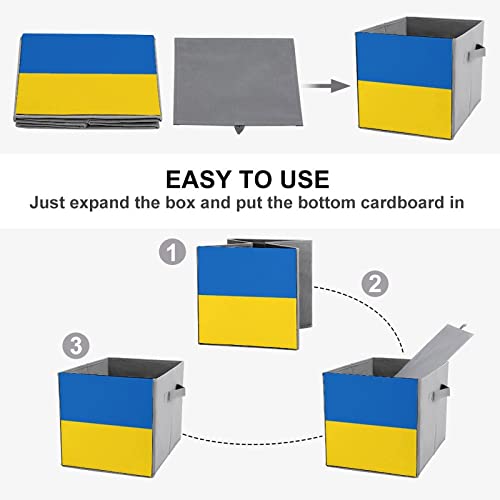 EASY TO USE
Just expand the box and put the bottom cardboard in

1

2

3