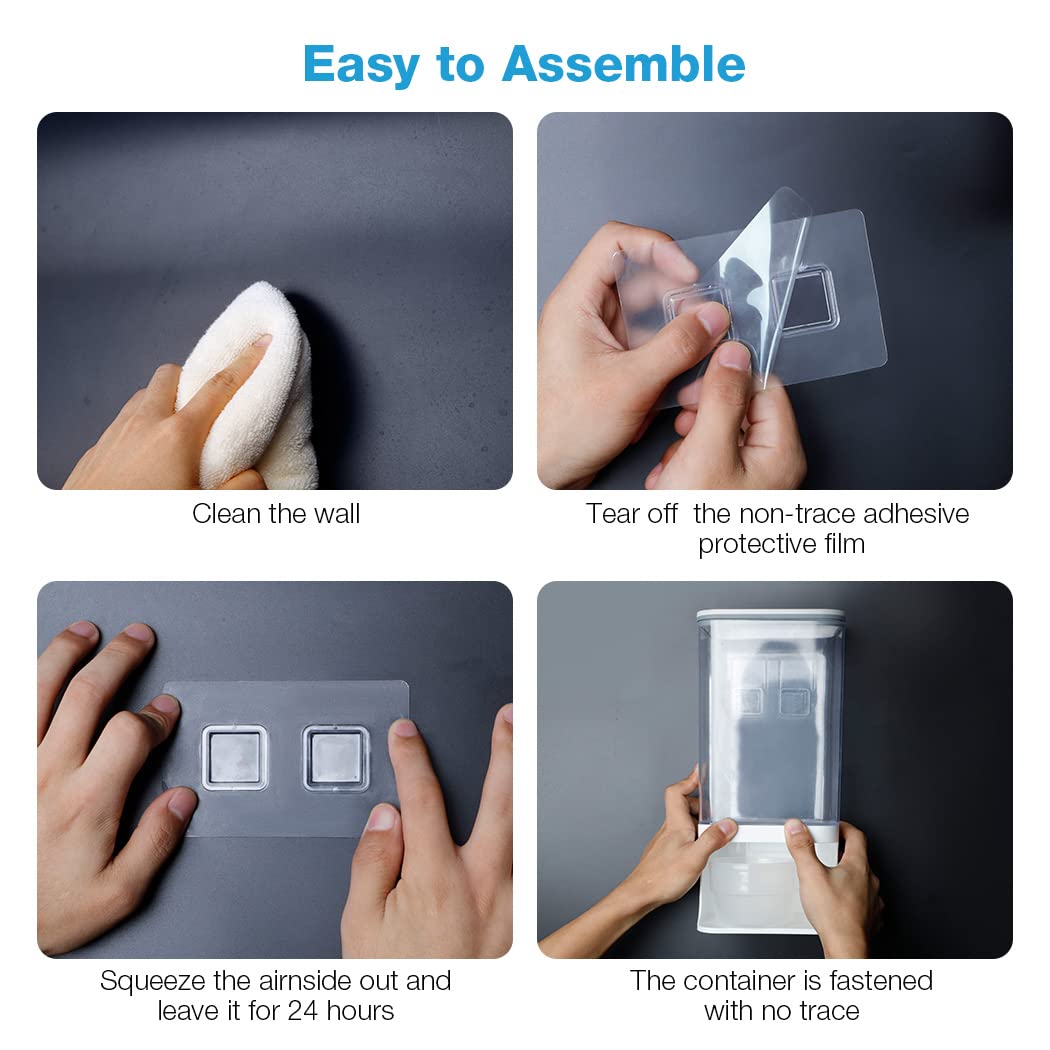 Easy to Assemble

Clean the wall

Tear off  the non-trace adhesive protective film

Squeeze the airnside out and leave it for 24 hours

The container is fastened with no trace