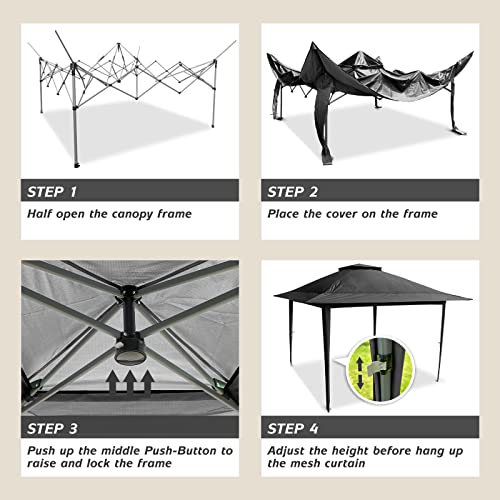 STEP 1

Half open the canopy frame

STEP 2

Place the cover on the frame

STEP 3

Push up the middle Push-Button to raise and lock the frame

STEP 4

Adjust the height before hang up the mesh curtain