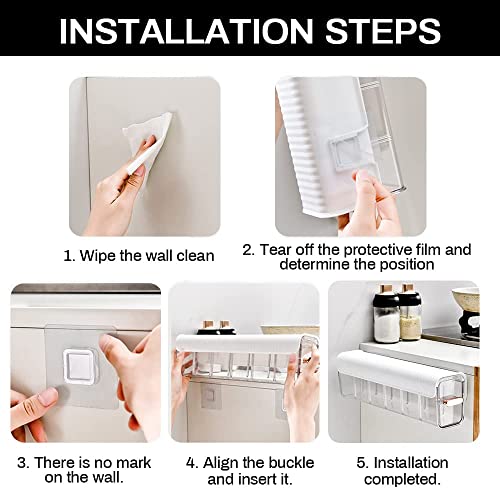 INSTALLATION STEPS

1. Wipe the wall clean

2. Tear off the protective film and determine the position

3. There is no mark on the wall.

4. Align the buckle and insert it.

5. Installation completed.