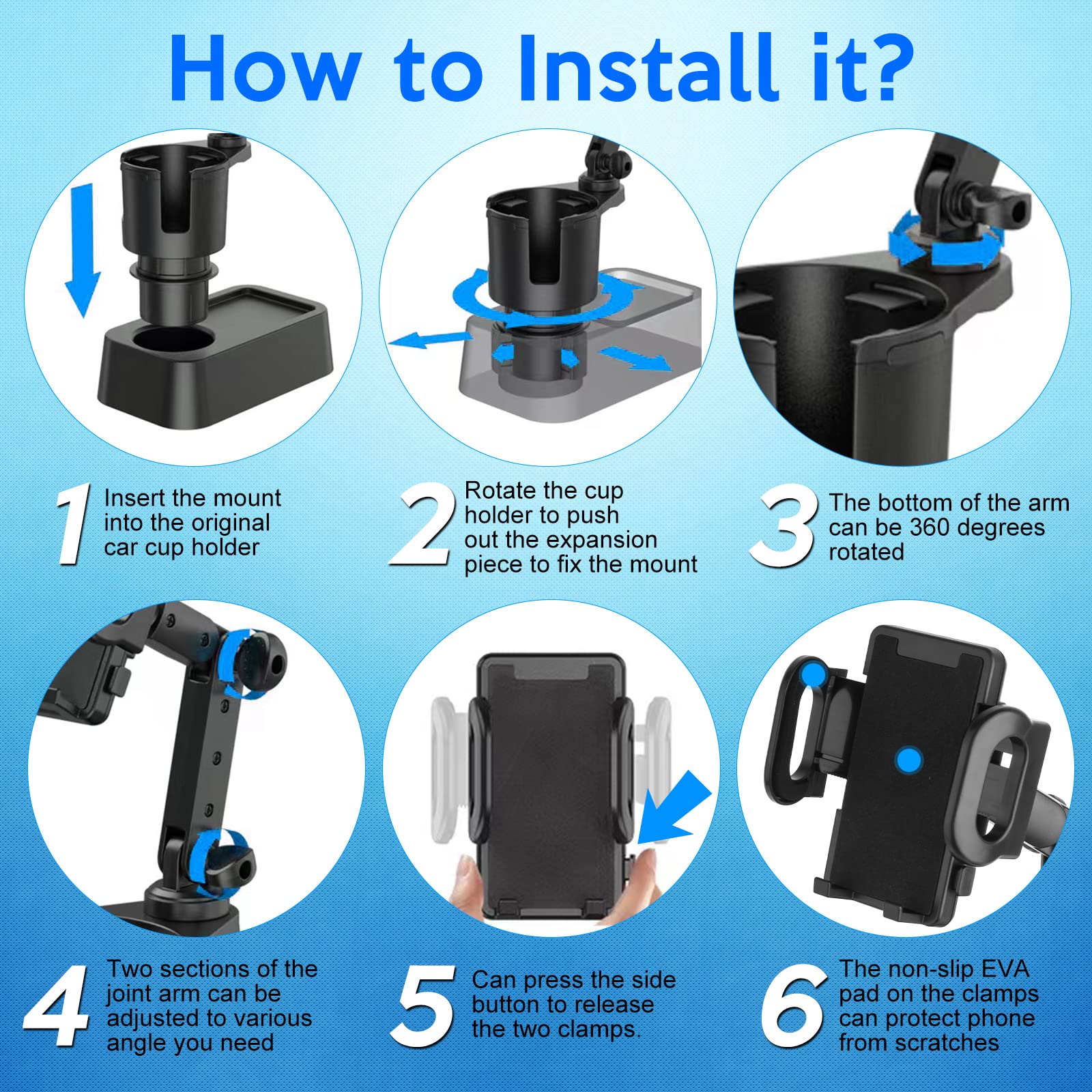 How to Install it?

1 Insert the mount into the original car cup holder

2 Rotate the cup holder to push out the expansion piece to fix the mount

3 The bottom of the arm can be 360 degrees rotated

4 Two sections of the joint arm can be adjusted to various angle you need

5 Can press the side button to release the two clamps.

6 The non-slip EVA pad on the clamps can protect phone from scratches