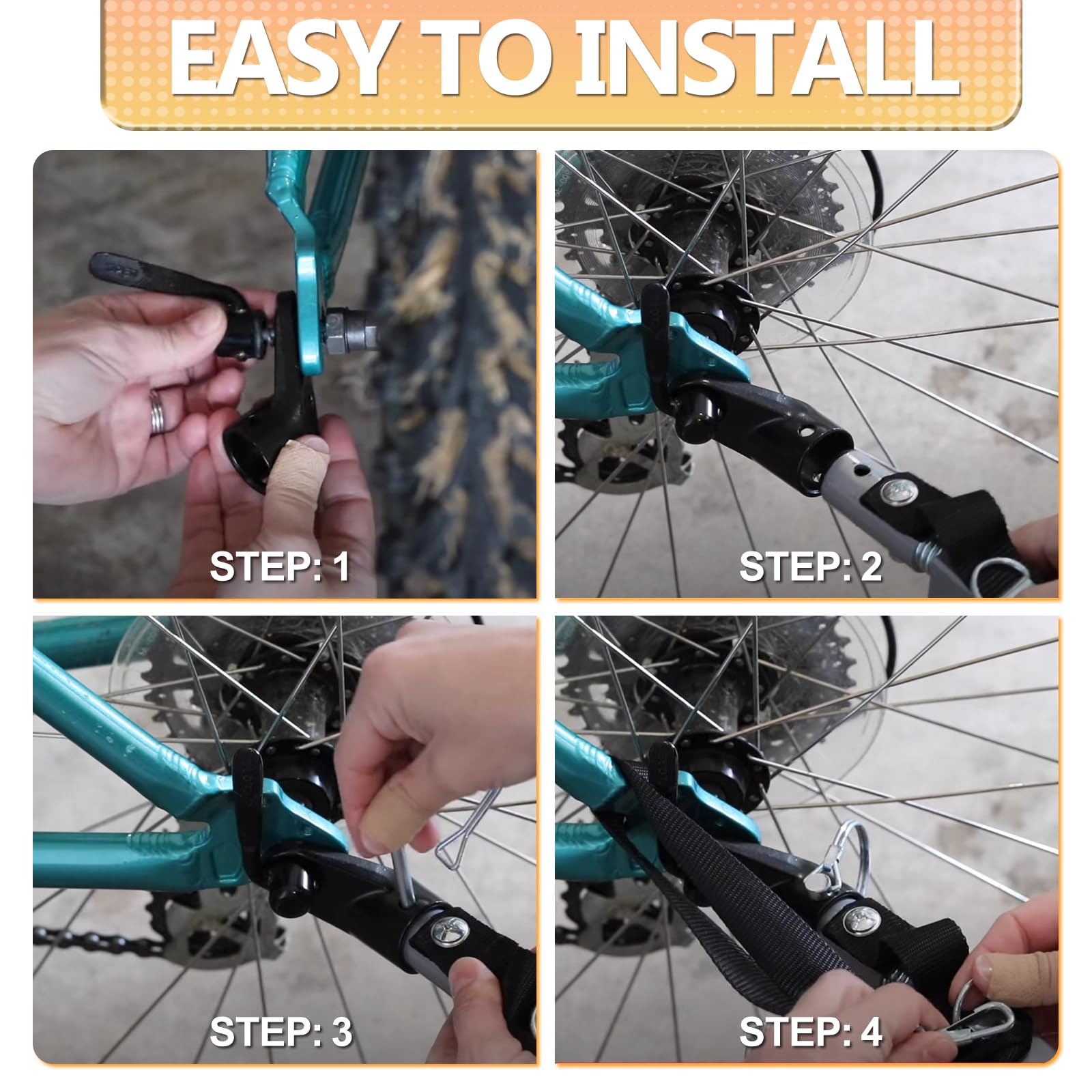 EASY TO INSTALL

STEP: 1

STEP: 2

STEP: 3

STEP: 4