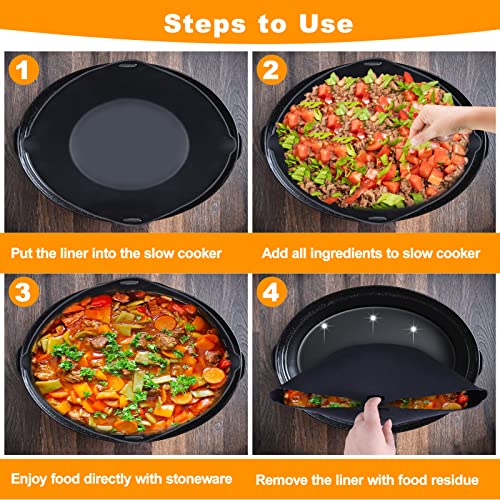 Steps to Use

1

Put the liner into the slow cooker

2

Add all ingredients to slow cooker

3

Enjoy food directly with stoneware

4

Remove the liner with food residue