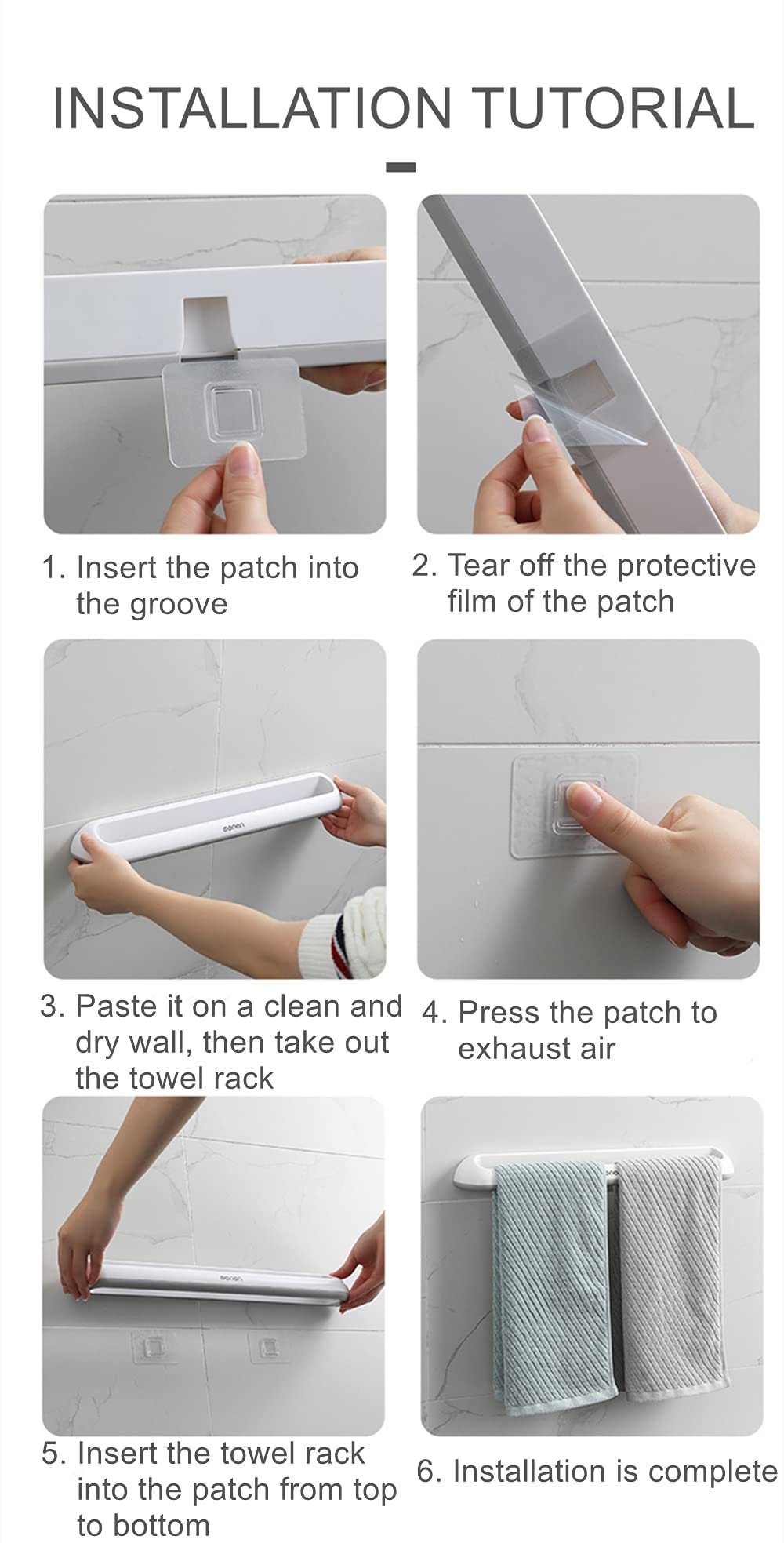 INSTALLATION TUTORIAL

1. Insert the patch into the groove

2. Tear off the protective film of the patch

3. Paste it on a clean and dry wall, then take out the towel rack

4. Press the patch to exhaust air

5. Insert the towel rack into the patch from top to bottom

6. Installation is complete