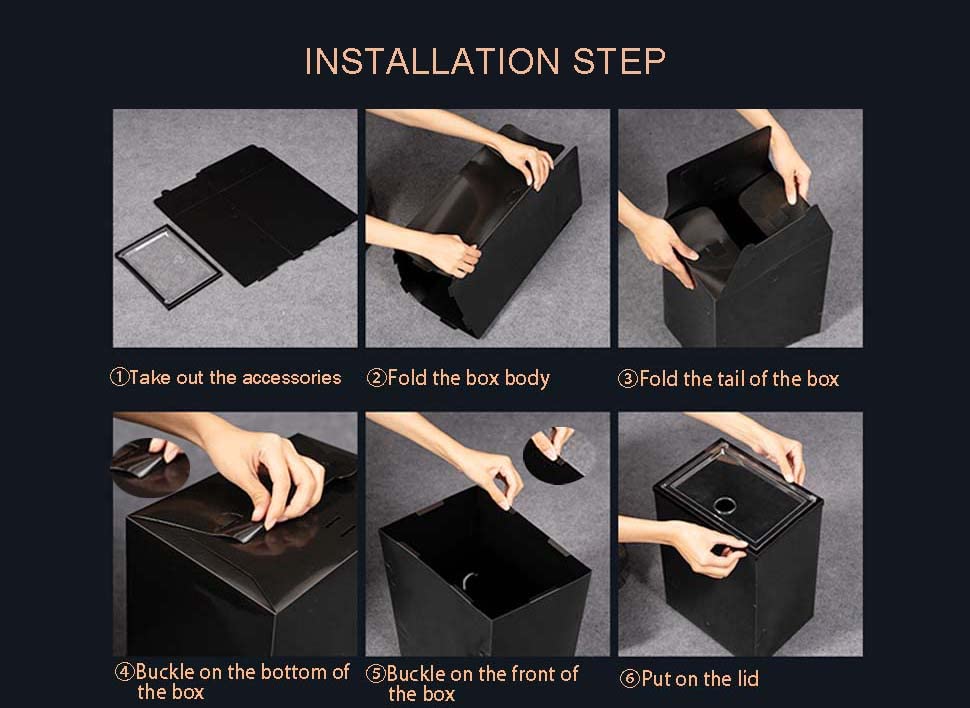 INSTALLATION STEP

①Take out the accessories

②Fold the box body

③Fold the tail of the box

④Buckle on the bottom of the box

⑤Buckle on the front of the box

⑥Put on the lid