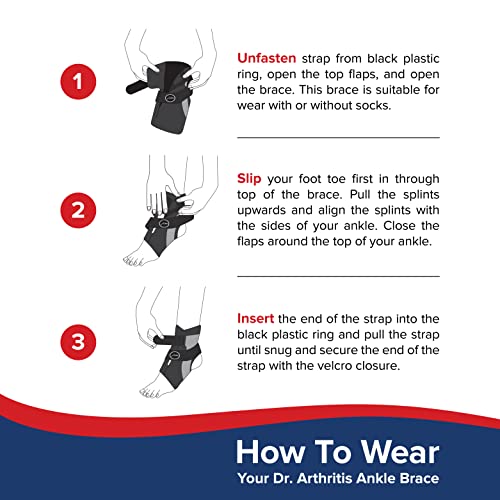 1

Unfasten strap from black plastic ring, open the top flaps, and open the brace. This brace is suitable for wear with or without socks.

2

Slip your foot toe first in through top of the brace. Pull the splints upwards and align the splints with the sides of your ankle. Close the flaps around the top of your ankle.

3

Insert the end of the strap into the black plastic ring and pull the strap until snug and secure the end of the strap with the velcro closure.

How To Wear
Your Dr. Arthritis Ankle Brace