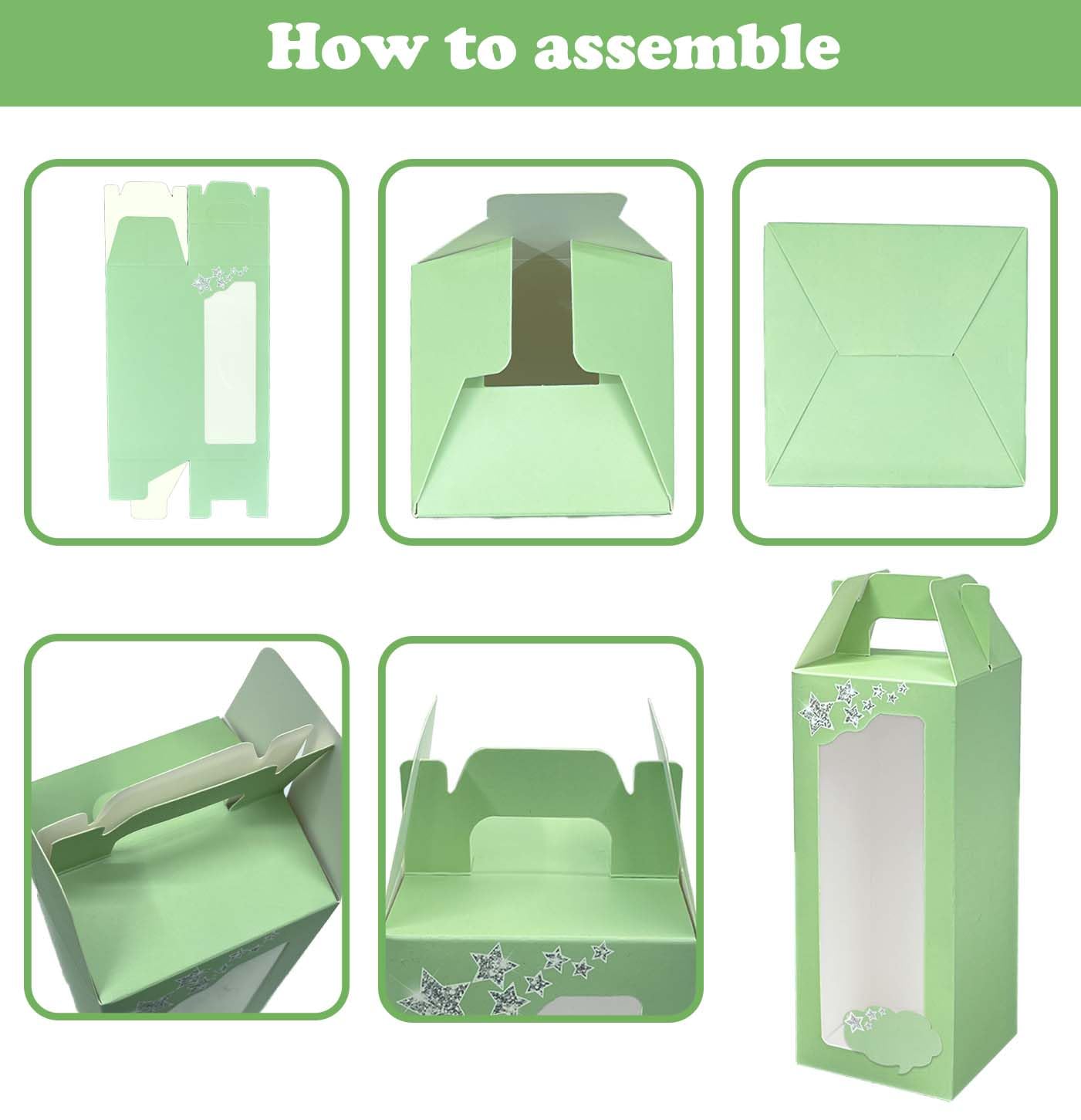 How to assemble