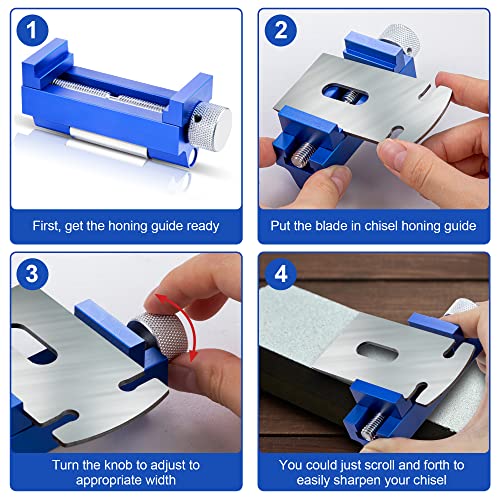 1

First, get the honing guide ready

2

Put the blade in chisel honing guide

3

Turn the knob to adjust to appropriate width

4

You could just scroll and forth to easily sharpen your chisel