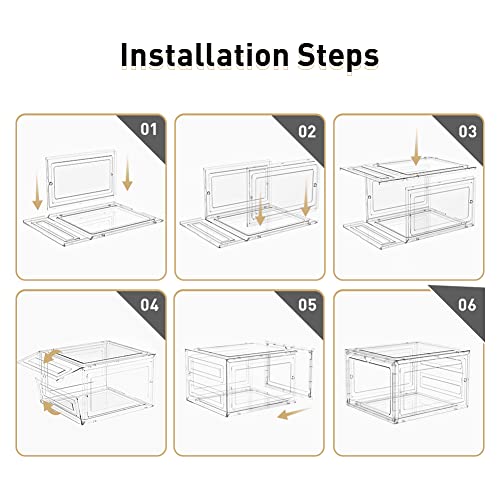 Installation Steps

01

02

03

04

05

06