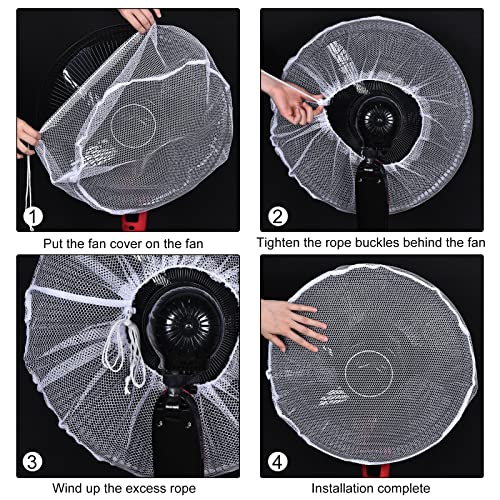 1
Put the fan cover on the fan

2
Tighten the rope buckles behind the fan

3
Wind up the excess rope

4
Installation complete