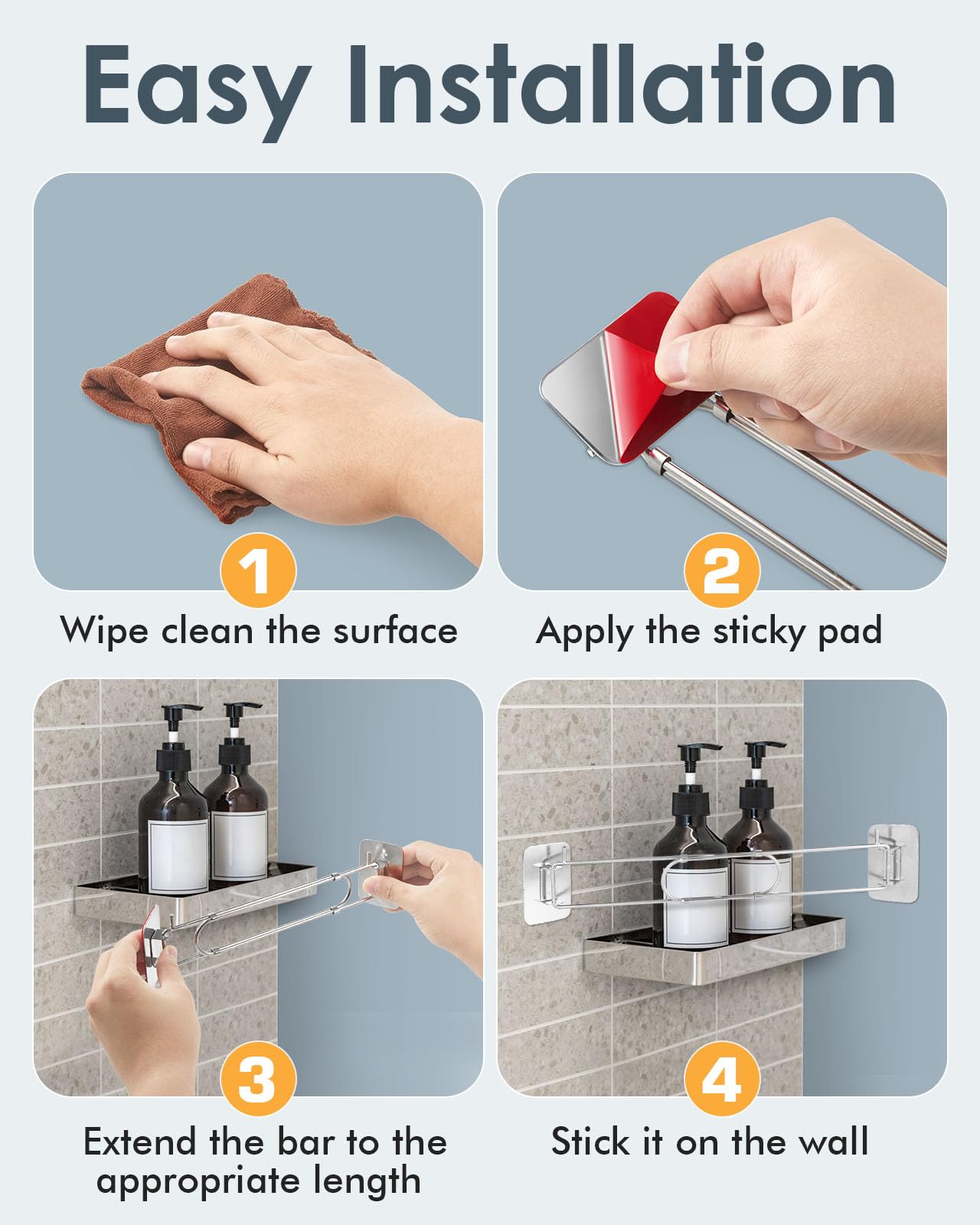 Easy Installation

1
Wipe clean the surface

2
Apply the sticky pad

3
Extend the bar to the appropriate length

4
Stick it on the wall