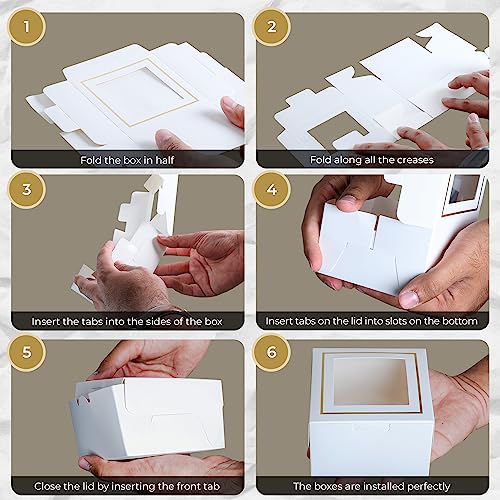 1
Fold the box in half

2
Fold along all the creases

3
Insert the tabs into the sides of the box

4
Insert tabs on the lid into slots on the bottom

5
Close the lid by inserting the front tab

6
The boxes are installed perfectly