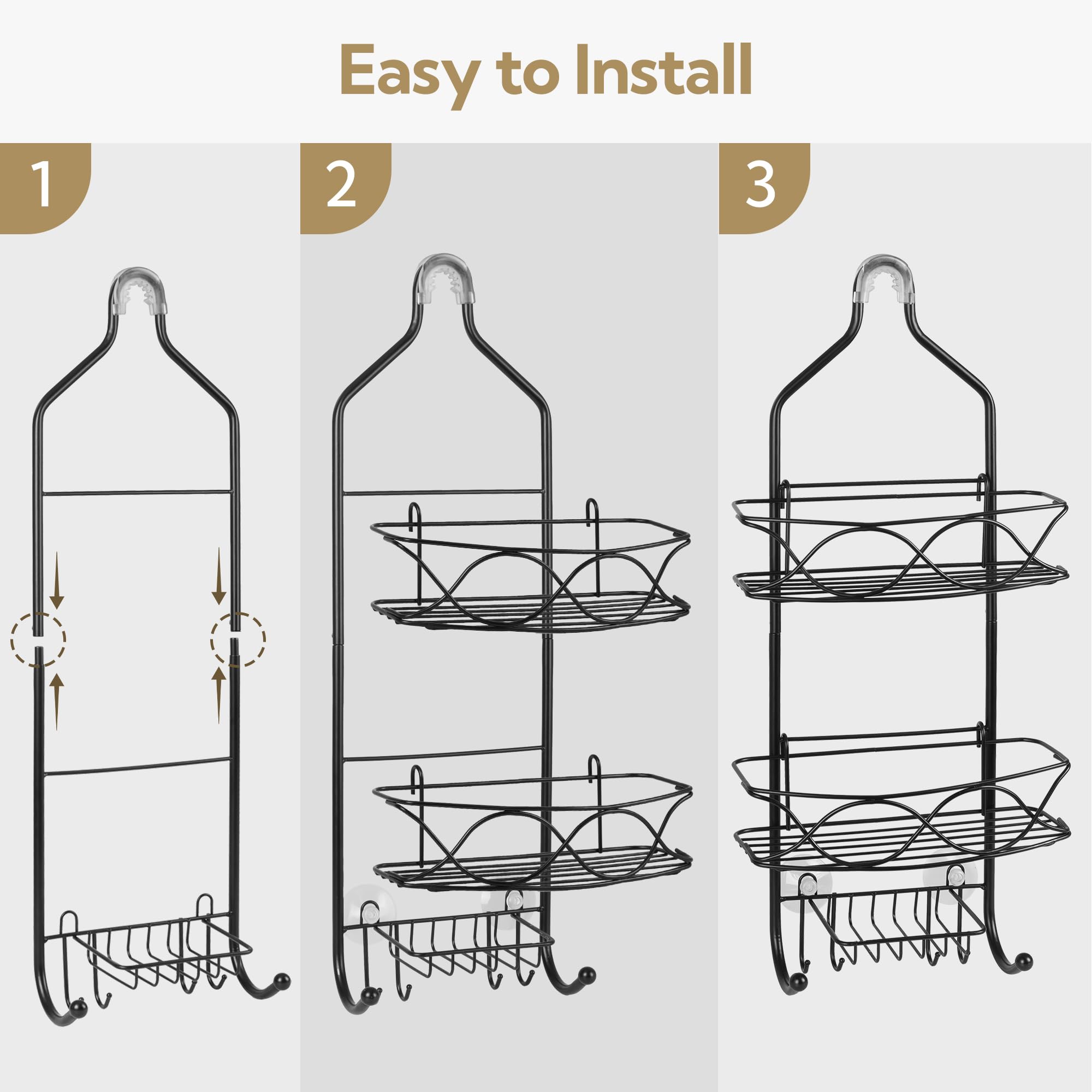 Easy to Install

1

2

3