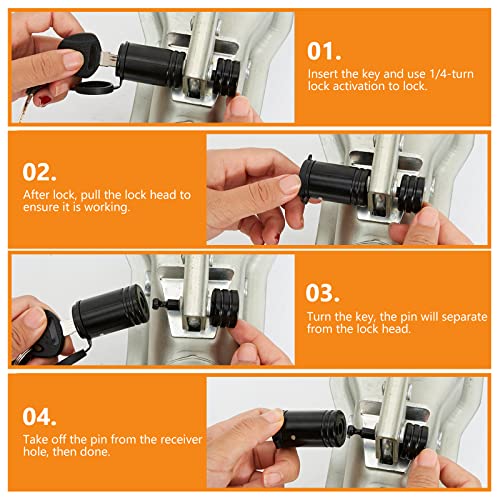 01.
Insert the key and use 1/4-turn lock activation to lock.

02.
After lock, pull the lock head to ensure it is working.

03.
Turn the key, the pin will separate from the lock head.

04.
Take off the pin from the receiver hole, then done.