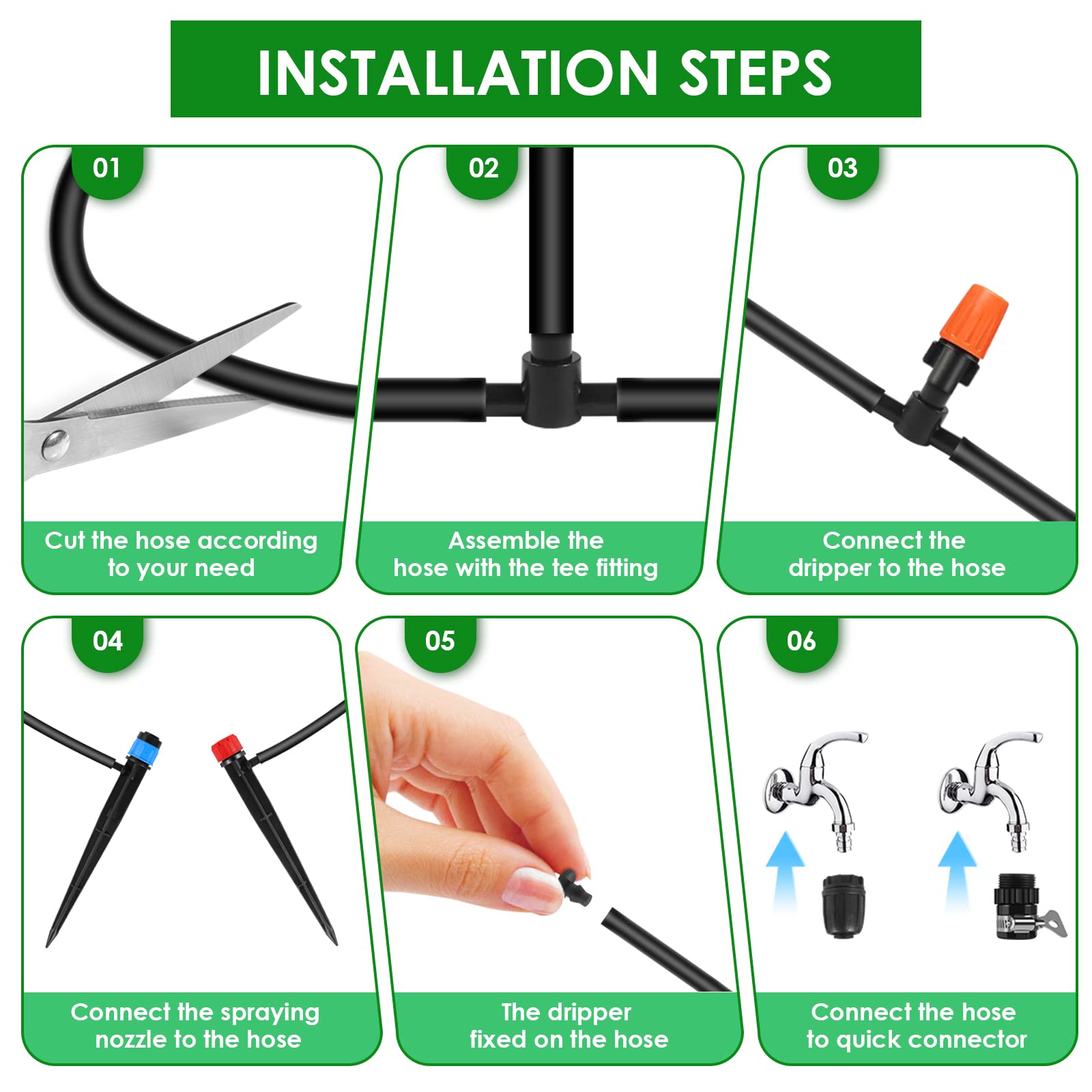 INSTALLATION STEPS

01

Cut the hose according to your need

02

Assemble the hose with the tee fitting

03

Connect the dripper to the hose

04

Connect the spraying nozzle to the hose

05

The dripper fixed on the hose

06

Connect the hose to quick connector