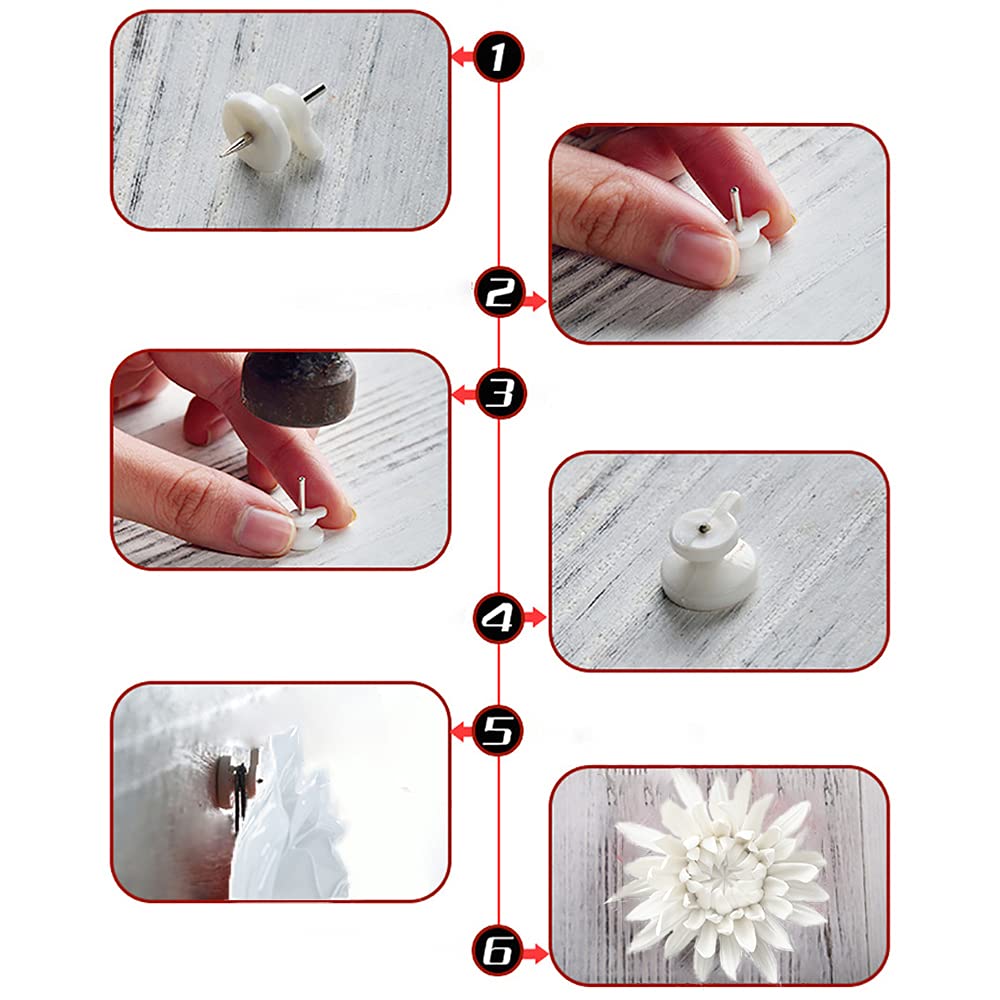 1
2
3
4
5
6